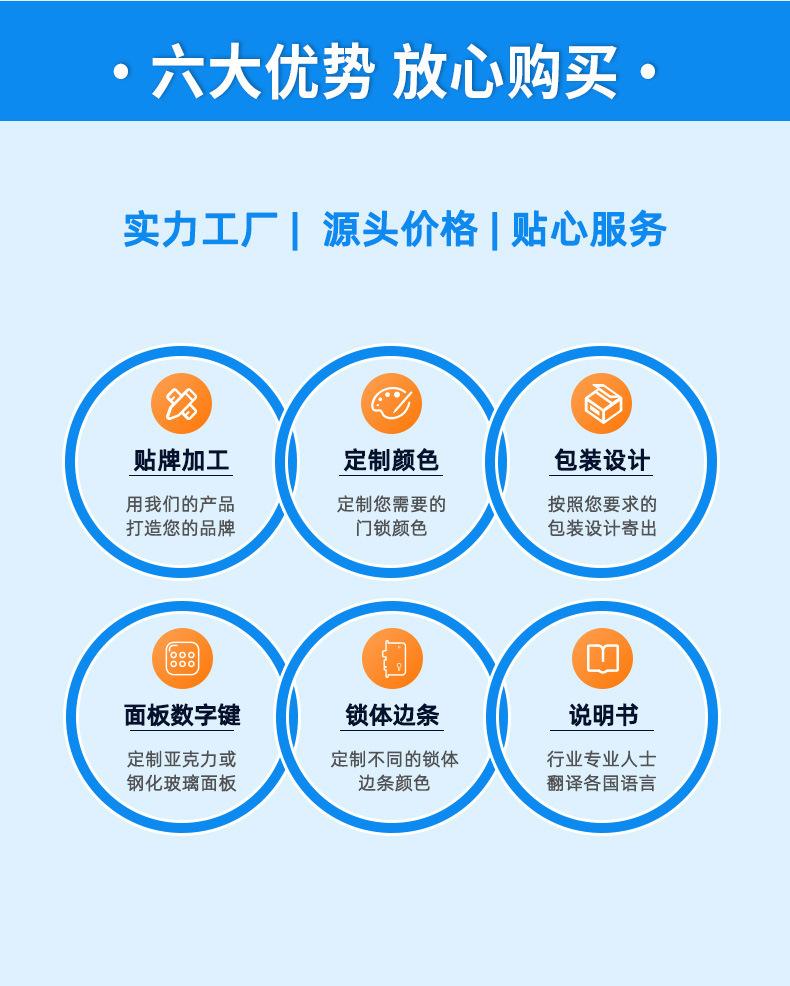 • 六大优势 放心购买 •

实力工厂 | 源头价格 | 贴心服务

贴牌加工
用我们的产品
打造您的品牌

定制颜色
定制您需要的
门锁颜色

包装设计
按照您要求的
包装设计寄出

面板数字键
定制亚克力或
钢化玻璃面板

锁体边条
定制不同的锁体
边条颜色

说明书
行业专业人士
翻译各国语言