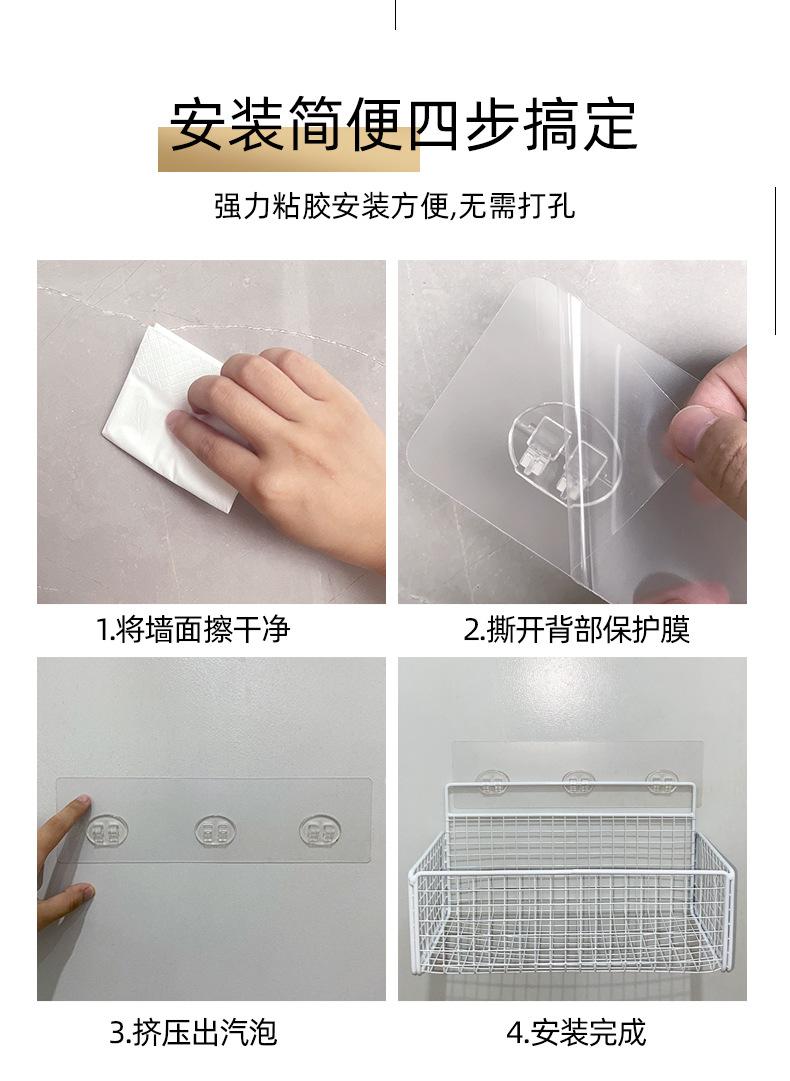 安装简便四步搞定

强力粘胶安装方便,无需打孔

1.将墙面擦干净

2.撕开背部保护膜

3.挤压出汽泡

4.安装完成