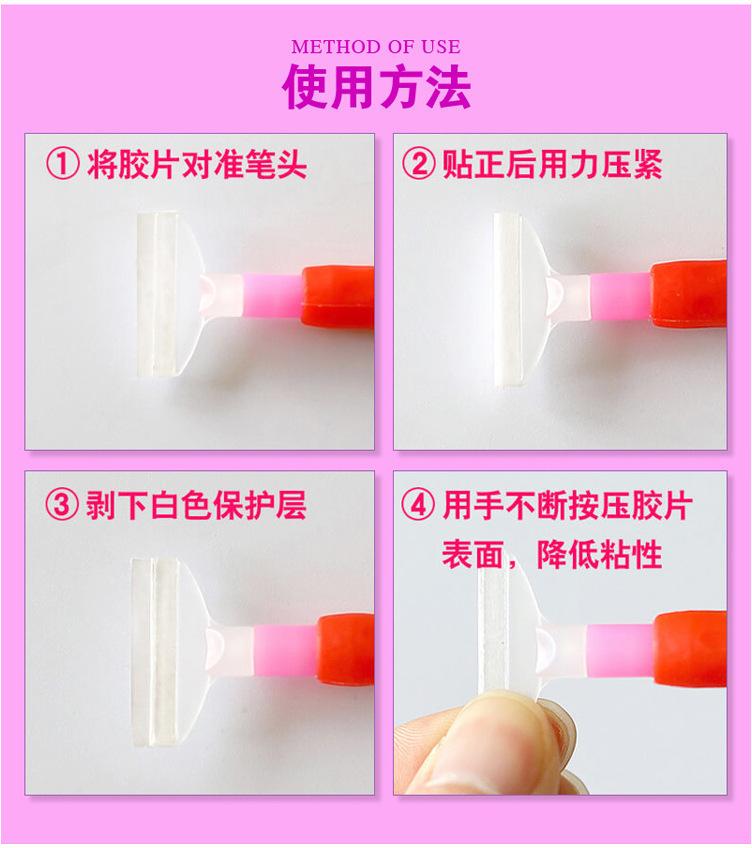 METHOD OF USE
使用方法

① 将胶片对准笔头

② 贴正后用力压紧

③ 剥下白色保护层

④ 用手不断按压胶片表面，降低粘性