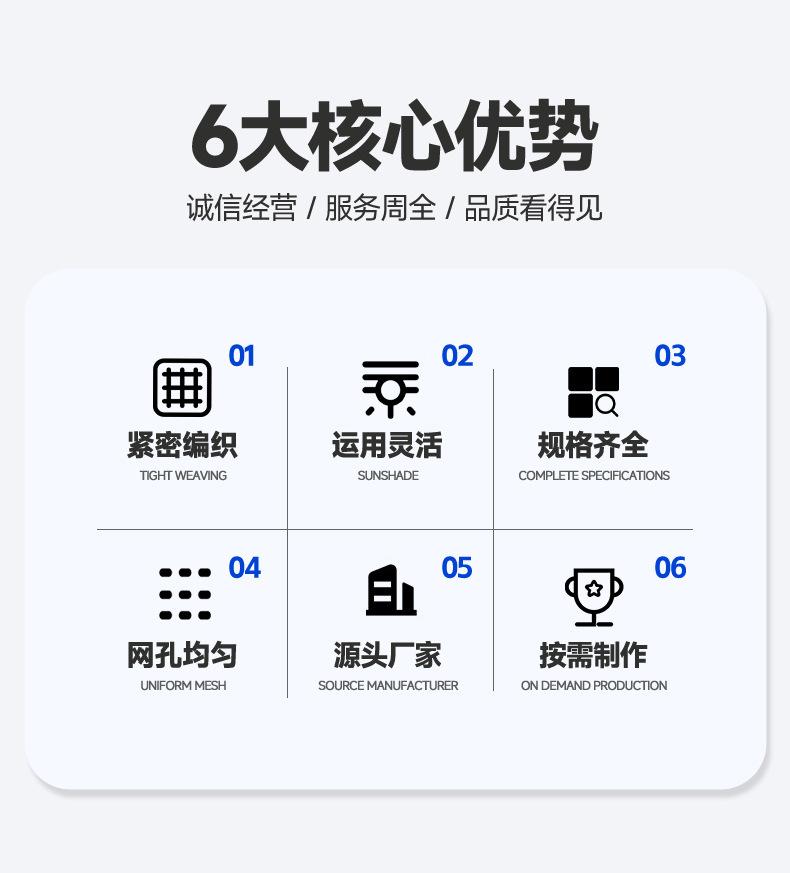 6大核心优势

诚信经营 / 服务周全 / 品质看得见

01

紧密编织

TIGHT WEAVING

02

运用灵活

SUNSHADE

03

规格齐全

COMPLETE SPECIFICATIONS

04

网孔均匀

UNIFORM MESH

05

源头厂家

SOURCE MANUFACTURER

06

按需制作

ON DEMAND PRODUCTION