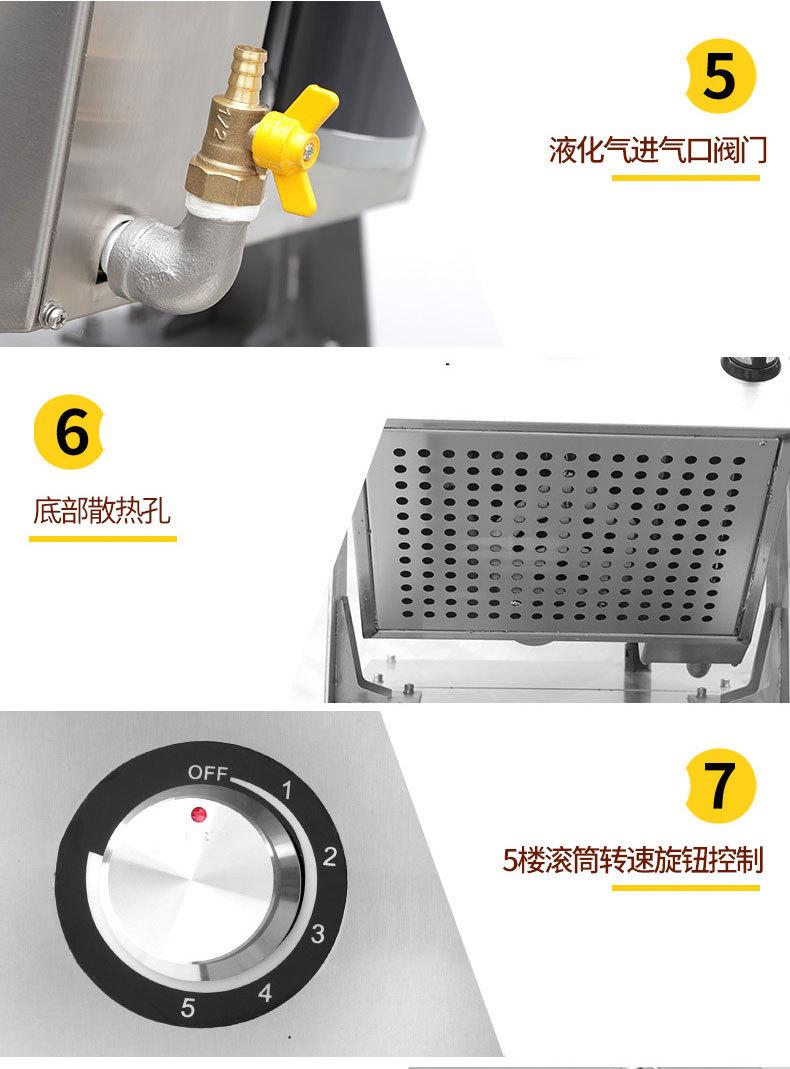 1/2

5

液化气进气口阀门

6

底部散热孔

OFF
1
2
3
4
5

7

5楼滚筒转速旋钮控制