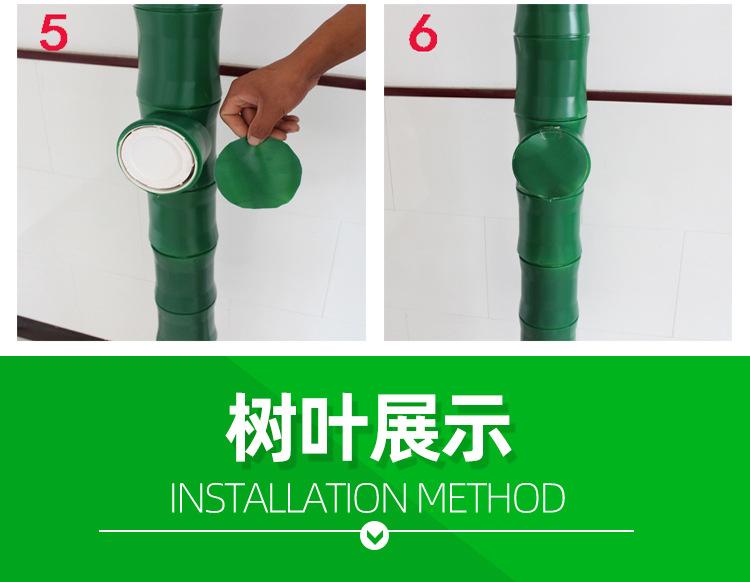 5

6

树叶展示

INSTALLATION METHOD