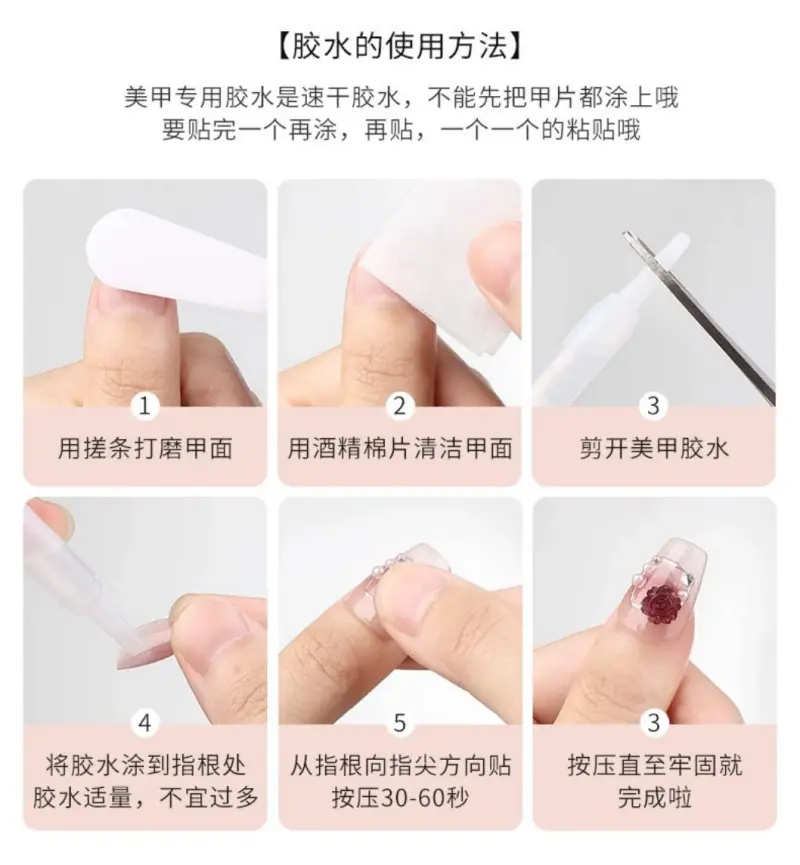 【胶水的使用方法】

美甲专用胶水是速干胶水，不能先把甲片都涂上哦
要贴完一个再涂，再贴，一个一个的粘贴哦

1
用搓条打磨甲面

2
用酒精棉片清洁甲面

3
剪开美甲胶水

4
将胶水涂到指根处
胶水适量，不宜过多

5
从指根向指尖方向贴
按压30-60秒

3
按压直至牢固就
完成啦