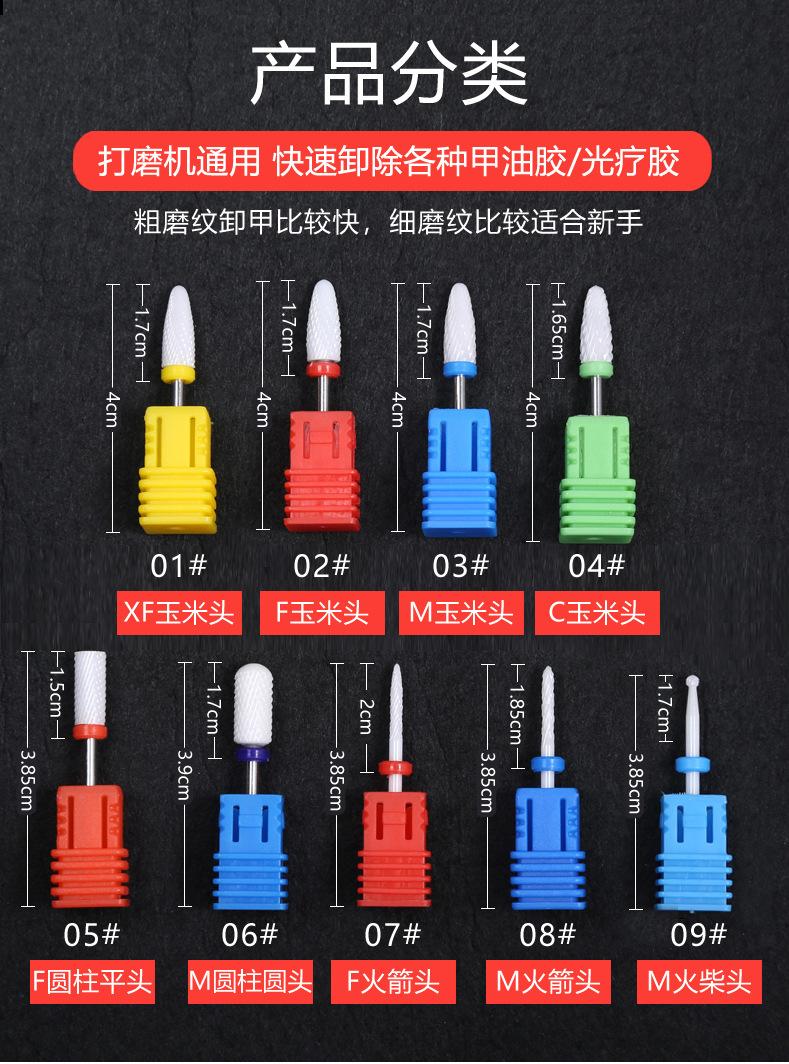 产品分类

打磨机通用 快速卸除各种甲油胶/光疗胶

粗磨纹卸甲比较快，细磨纹比较适合新手

1.7cm
4cm
01#
XF玉米头

1.7cm
4cm
02#
F玉米头

1.7cm
4cm
03#
M玉米头

1.65cm
4cm
04#
C玉米头

1.5cm
3.85cm
05#
F圆柱平头

1.7cm
3.9cm
06#
M圆柱圆头

2cm
3.85cm
07#
F火箭头

1.85cm
3.85cm
08#
M火箭头

1.7cm
3.85cm
09#
M火柴头