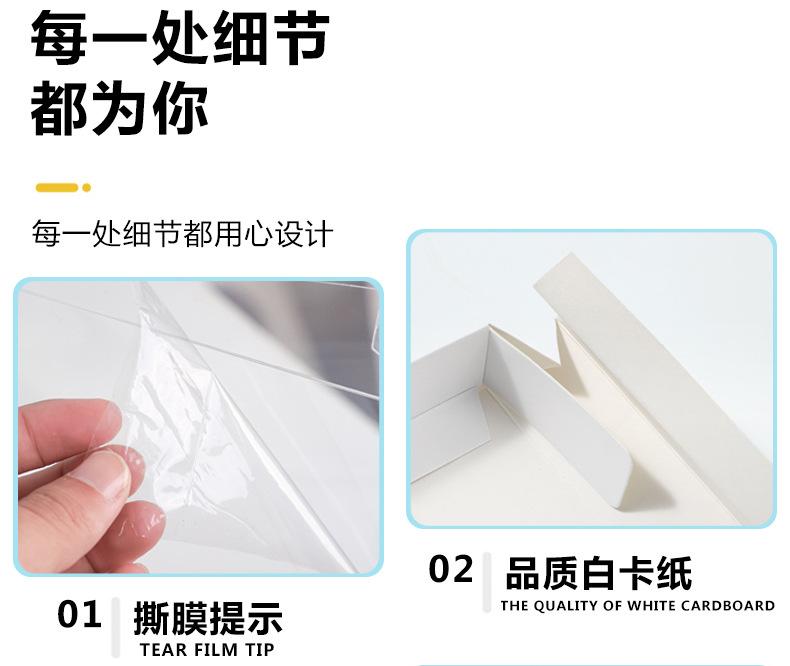 每一处细节
都为你

每一处细节都用心设计

02 品质白卡纸
THE QUALITY OF WHITE CARDBOARD

01 撕膜提示
TEAR FILM TIP