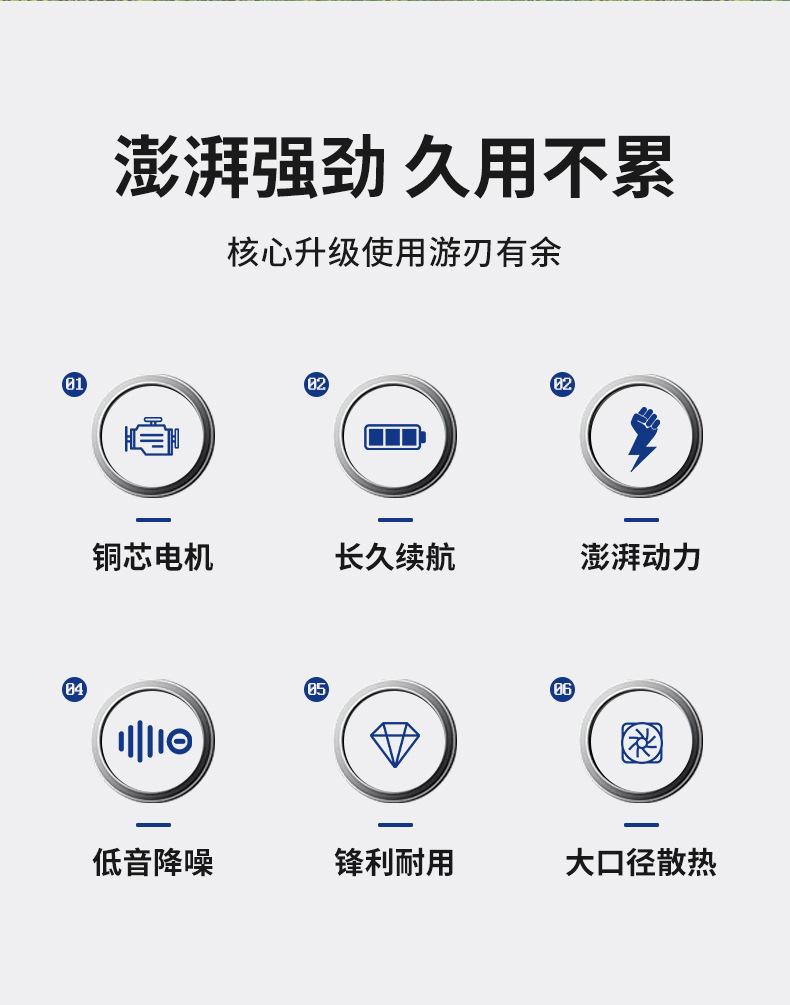 澎湃强劲 久用不累

核心升级使用游刃有余

01

铜芯电机

02

长久续航

02

澎湃动力

04

低音降噪

05

锋利耐用

06

大口径散热