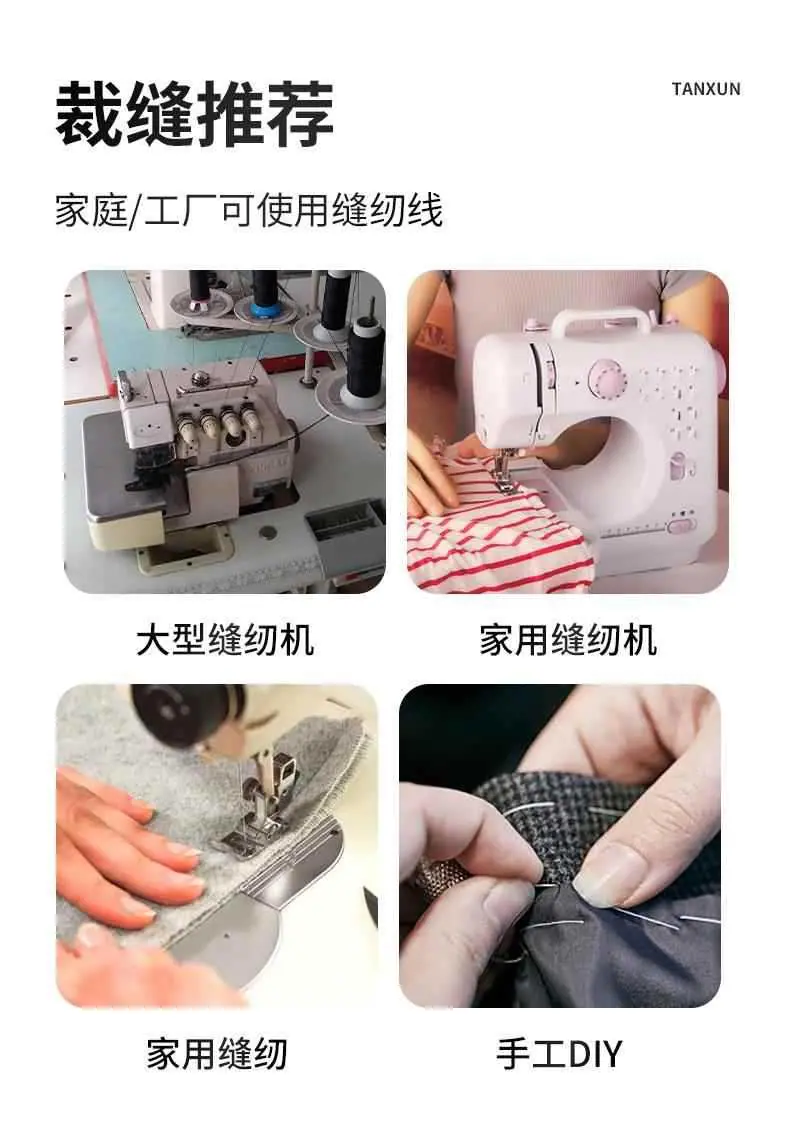 裁缝推荐

TANXUN

家庭/工厂可使用缝纫线

大型缝纫机

家用缝纫机

家用缝纫

手工DIY