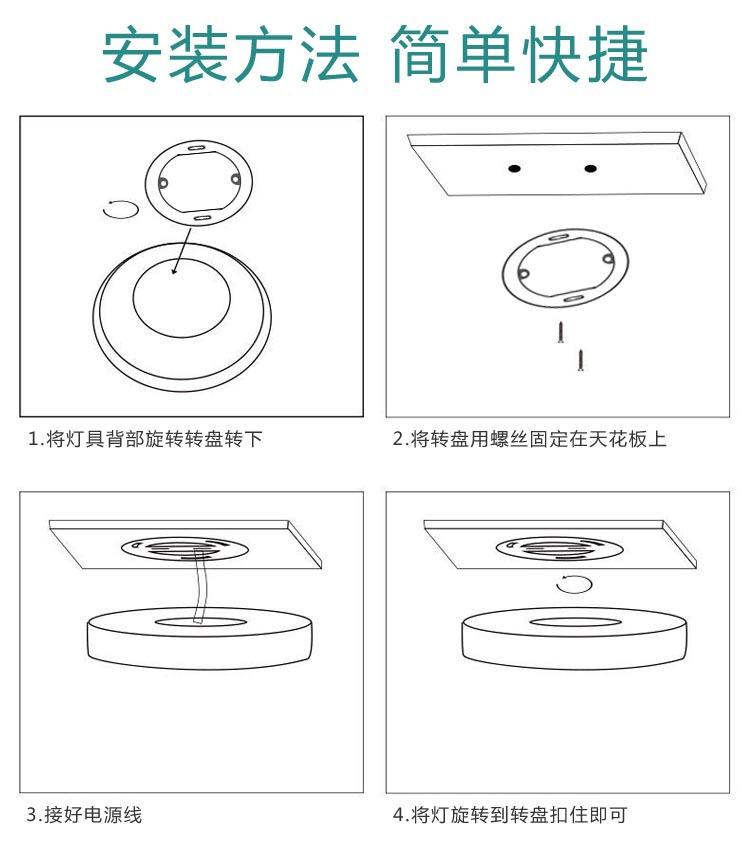 安装方法 简单快捷

1.将灯具背部旋转转盘转下

2.将转盘用螺丝固定在天花板上

3.接好电源线

4.将灯旋转到转盘扣住即可