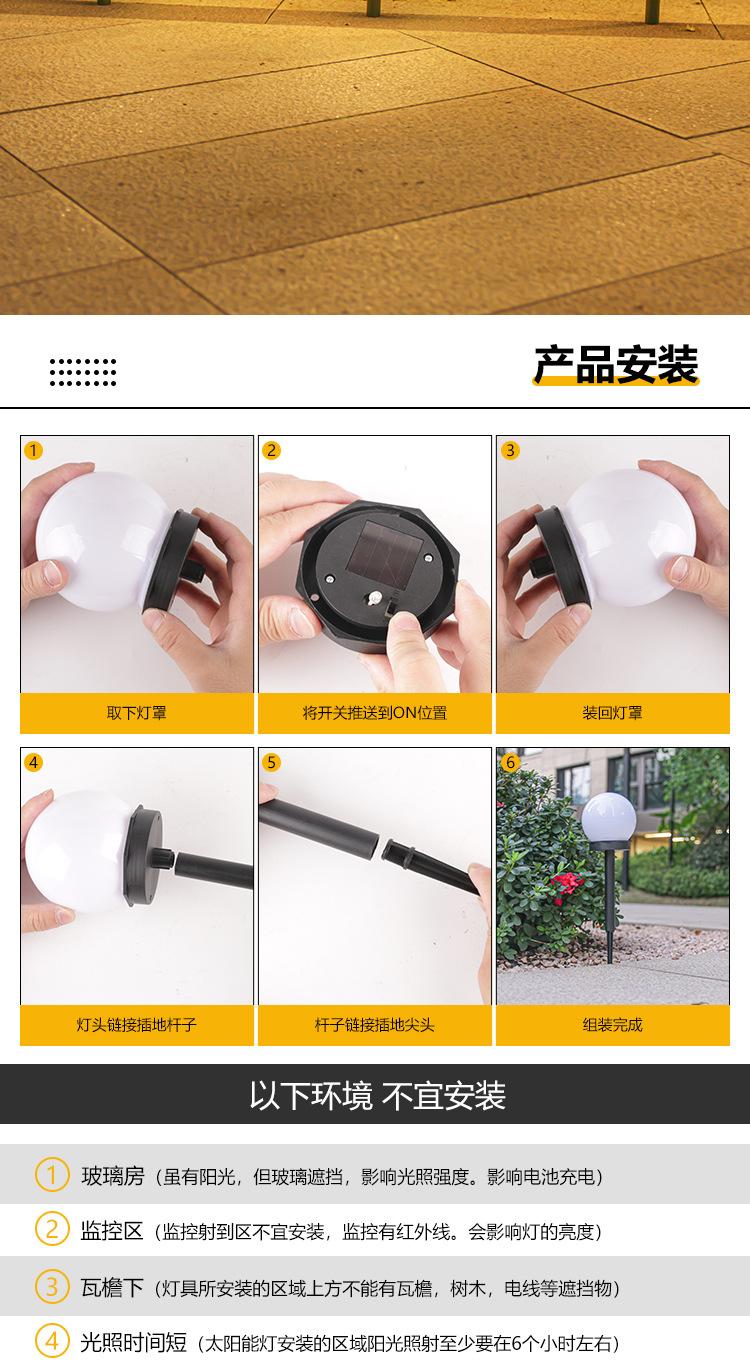 产品安装

1
取下灯罩

2
将开关推送到ON位置

3
装回灯罩

4
灯头链接插地杆子

5
杆子链接插地尖头

6
组装完成

以下环境 不宜安装

1 玻璃房（虽有阳光，但玻璃遮挡，影响光照强度。影响电池充电）

2 监控区（监控射到区不宜安装，监控有红外线。会影响灯的亮度）

3 瓦檐下（灯具所安装的区域上方不能有瓦檐，树木，电线等遮挡物）

4 光照时间短（太阳能灯安装的区域阳光照射至少要在6个小时左右）