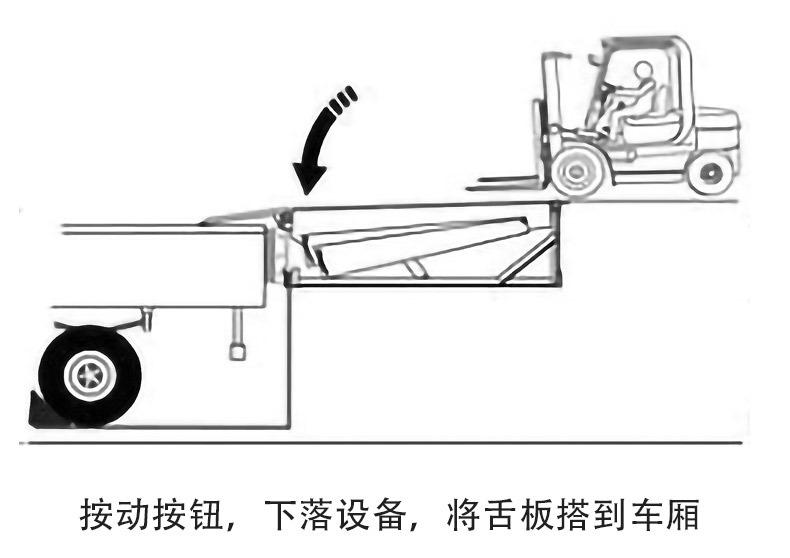 按动按钮，下落设备，将舌板搭到车厢