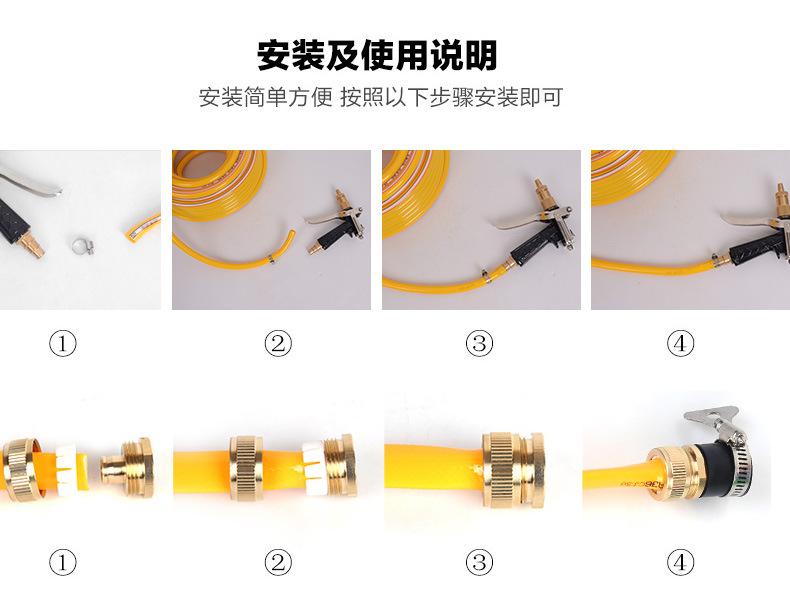 安装及使用说明

安装简单方便 按照以下步骤安装即可

①

②

③

④

①

②

③

④