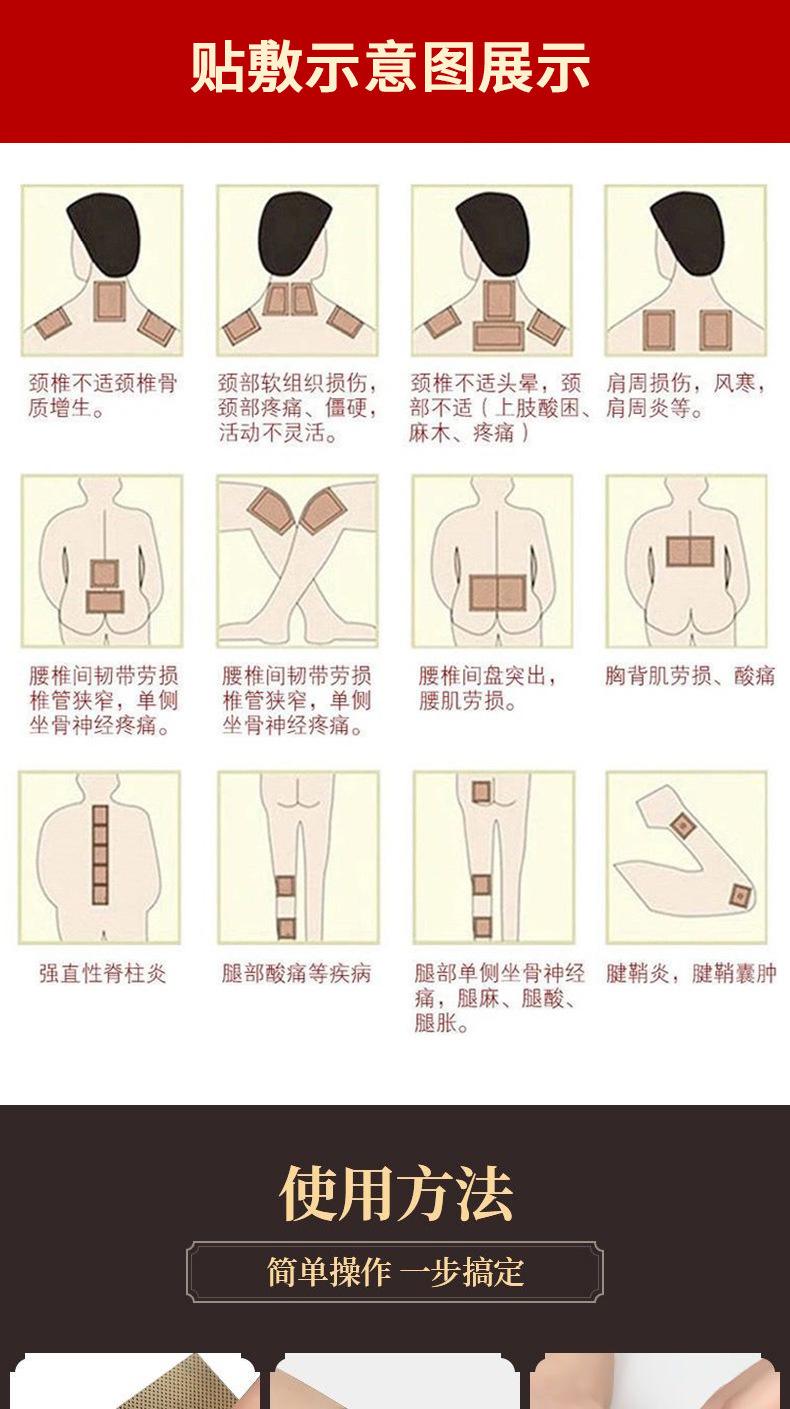 贴敷示意图展示

颈椎不适颈椎骨质增生。

颈部软组织损伤，颈部疼痛、僵硬，活动不灵活。

颈椎不适头晕，颈部不适（上肢酸困、麻木、疼痛）

肩周损伤，风寒，肩周炎等。

腰椎间韧带劳损椎管狭窄，单侧坐骨神经疼痛。

腰椎间韧带劳损椎管狭窄，单侧坐骨神经疼痛。

腰椎间盘突出，腰肌劳损。

胸背肌劳损、酸痛

强直性脊柱炎

腿部酸痛等疾病

腿部单侧坐骨神经痛，腿麻、腿酸、腿胀。

腱鞘炎，腱鞘囊肿

使用方法

简单操作 一步搞定