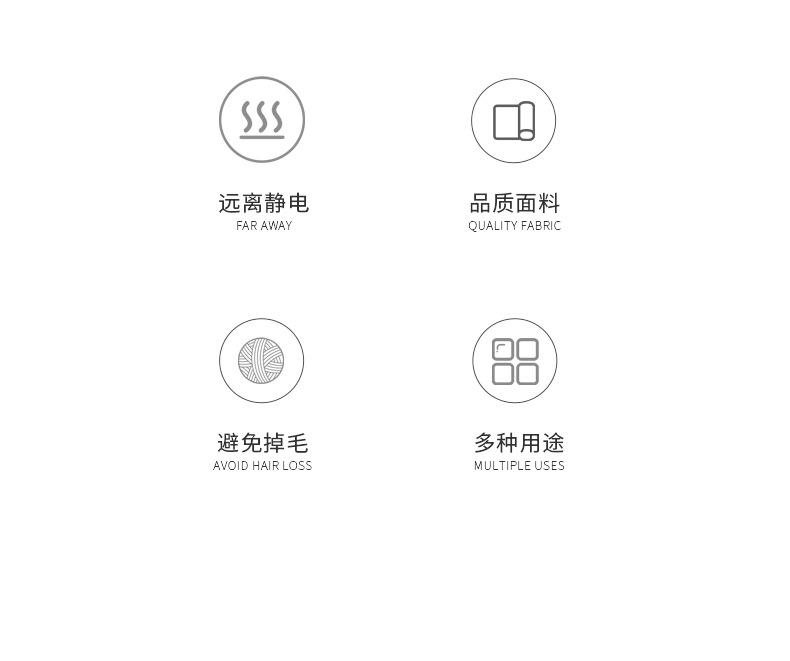 远离静电
FAR AWAY

品质面料
QUALITY FABRIC

避免掉毛
AVOID HAIR LOSS

多种用途
MULTIPLE USES