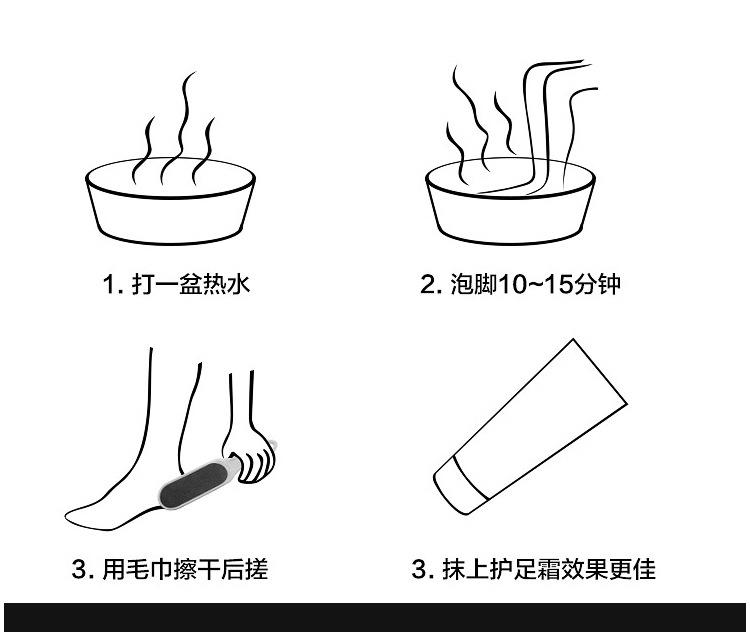 1. 打一盆热水

2. 泡脚10~15分钟

3. 用毛巾擦干后搓

3. 抹上护足霜效果更佳