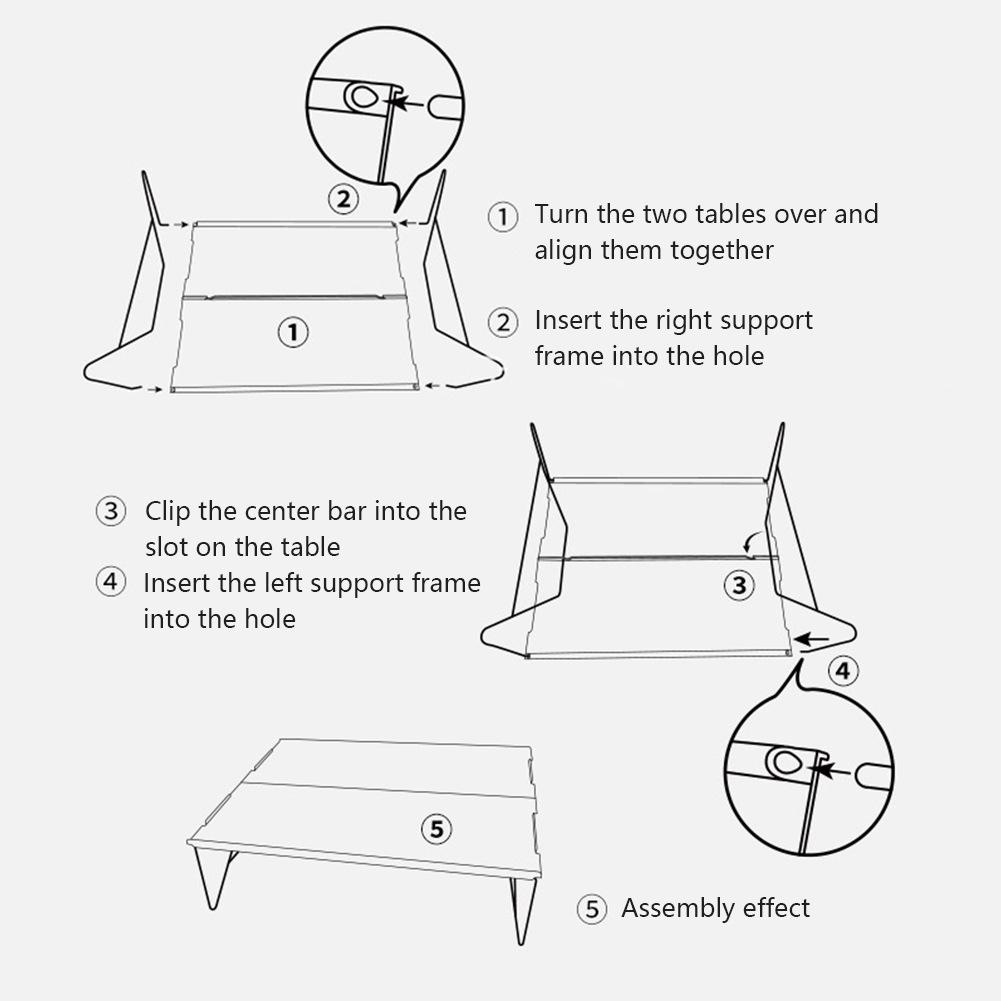 ②

①

① Turn the two tables over and align them together

② Insert the right support frame into the hole

③ Clip the center bar into the slot on the table

④ Insert the left support frame into the hole

③

④

⑤

⑤ Assembly effect