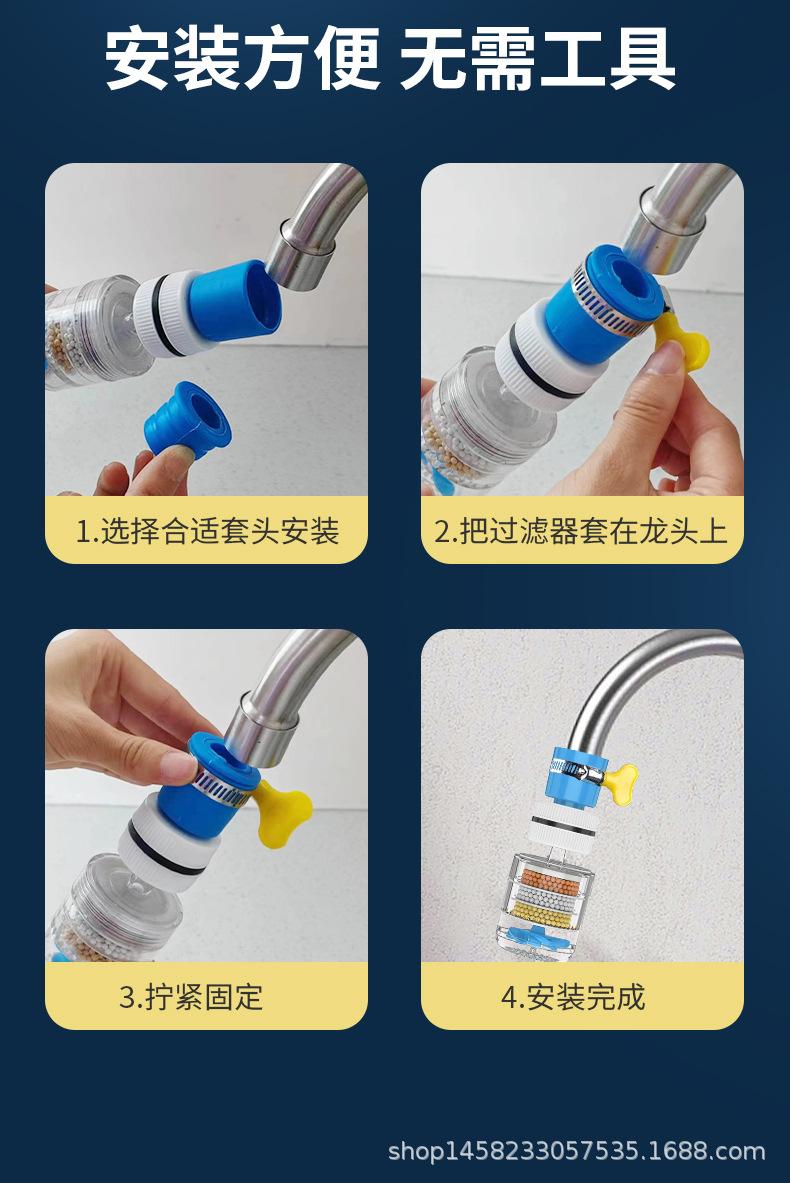 安装方便 无需工具

1.选择合适套头安装

2.把过滤器套在龙头上

3.拧紧固定

4.安装完成

shop1458233057535.1688.com