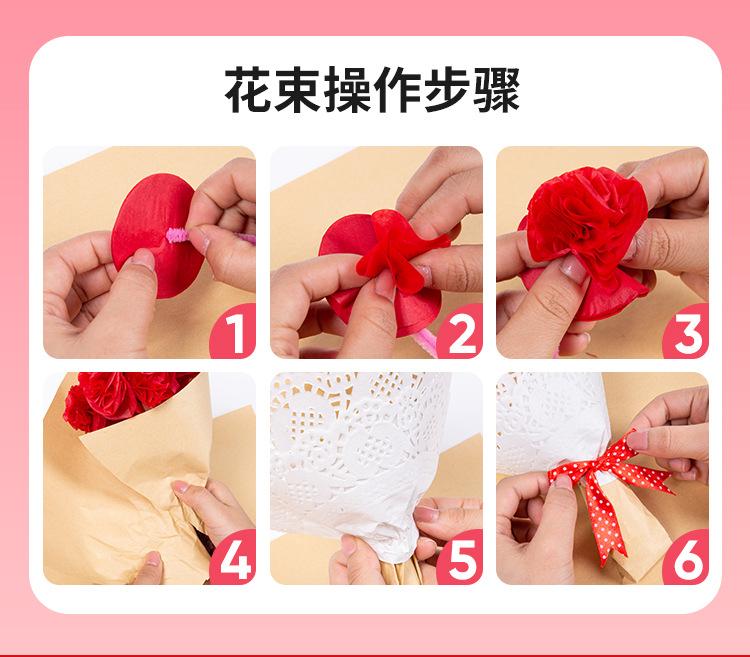 花束操作步骤

1

2

3

4

5

6