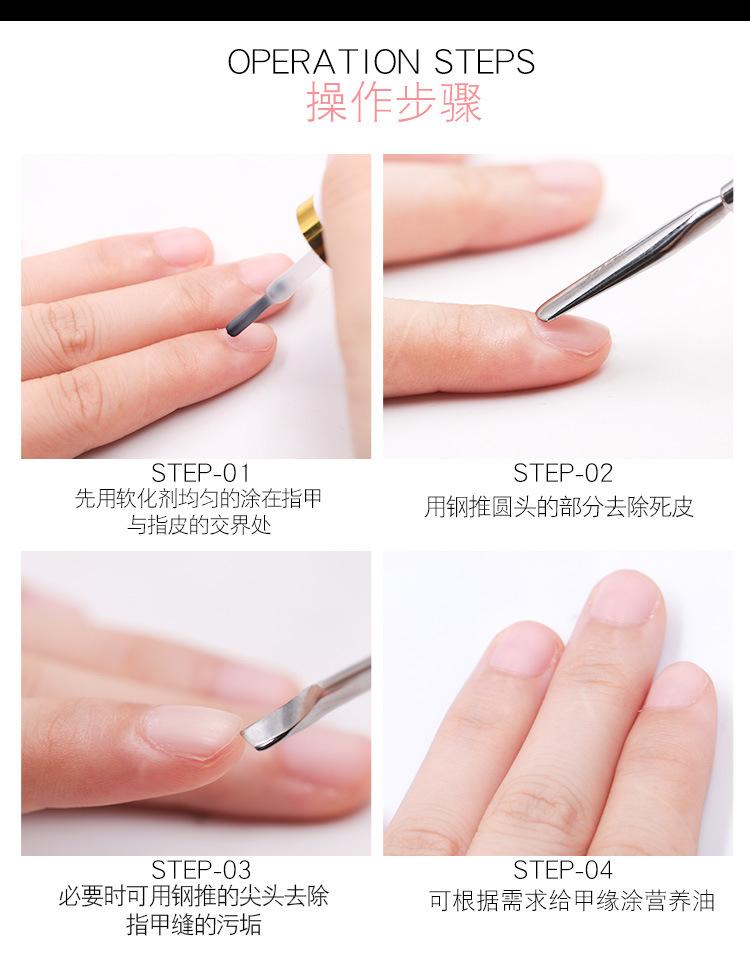 OPERATION STEPS
操作步骤

STEP-01
先用软化剂均匀的涂在指甲与指皮的交界处

STEP-02
用钢推圆头的部分去除死皮

STEP-03
必要时可用钢推的尖头去除指甲缝的污垢

STEP-04
可根据需求给甲缘涂营养油