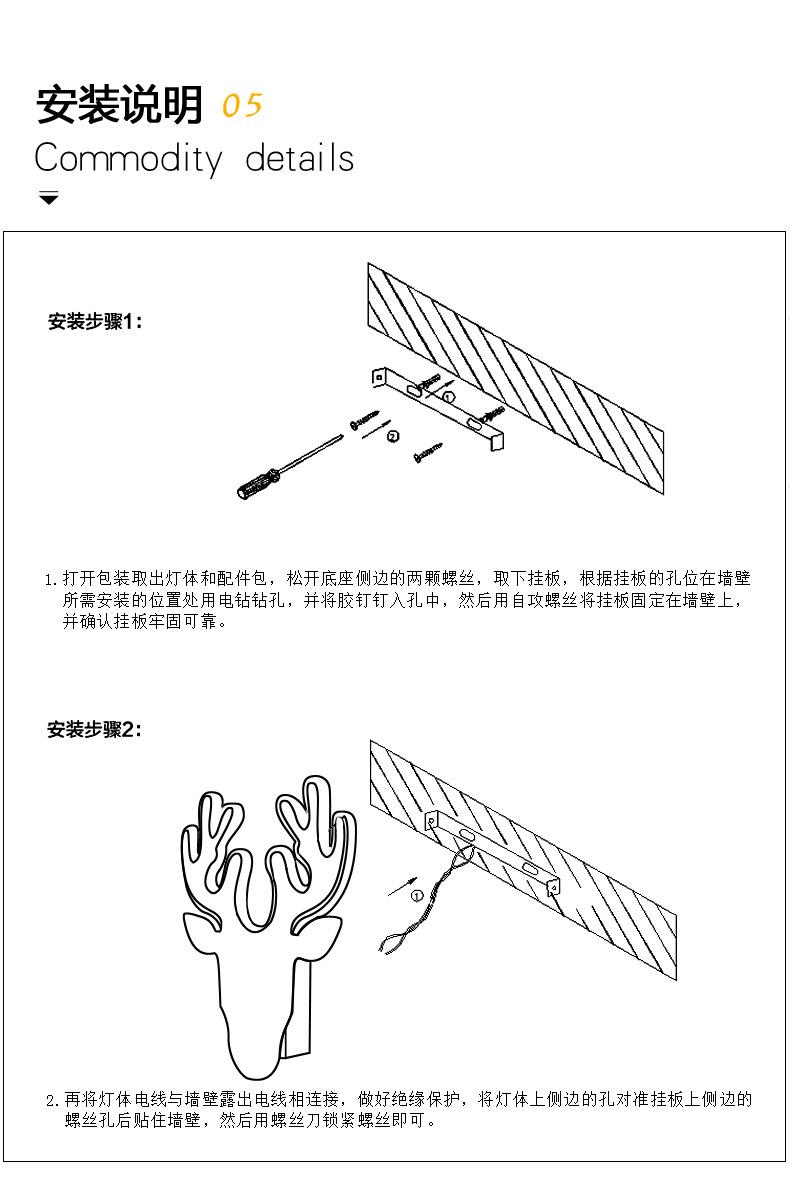 安装说明 05

Commodity details

安装步骤1:

①

②

1. 打开包装取出灯体和配件包，松开底座侧边的两颗螺丝，取下挂板，根据挂板的孔位在墙壁所需安装的位置处用电钻钻孔，并将胶钉钉入孔中，然后用自攻螺丝将挂板固定在墙壁上，并确认挂板牢固可靠。

安装步骤2:

①

2. 再将灯体电线与墙壁露出电线相连接，做好绝缘保护，将灯体上侧边的孔对准挂板上侧边的螺丝孔后贴住墙壁，然后用螺丝刀锁紧螺丝即可。