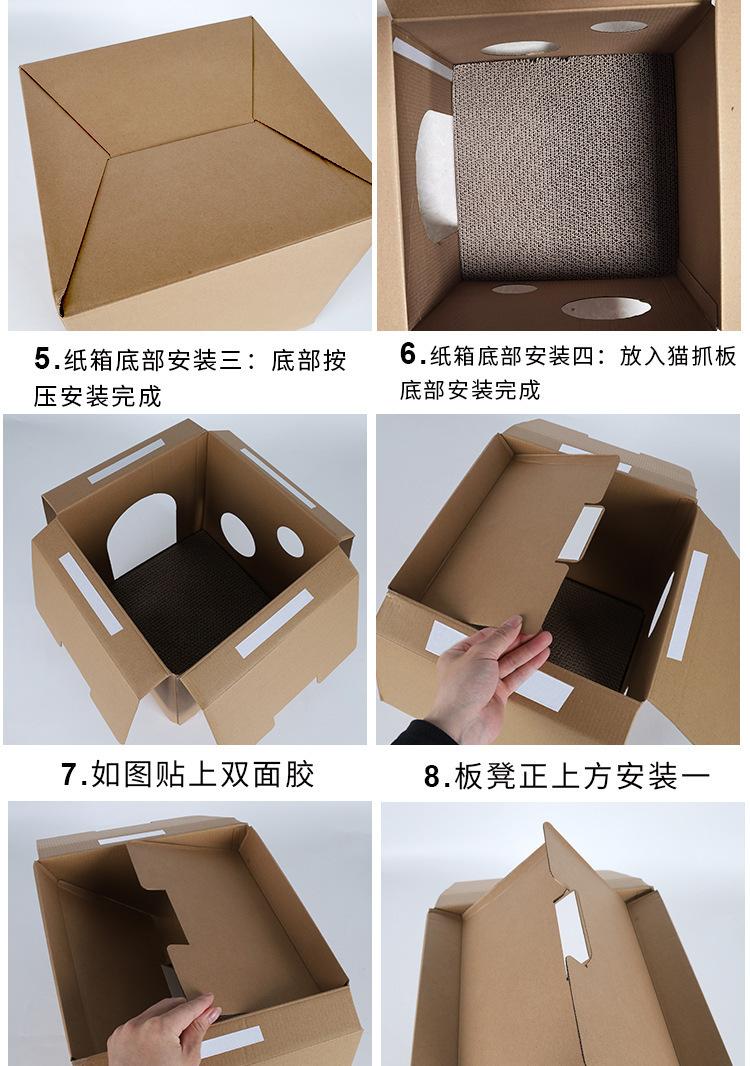 5.纸箱底部安装三：底部按压安装完成

6.纸箱底部安装四：放入猫抓板底部安装完成

7.如图贴上双面胶

8.板凳正上方安装一