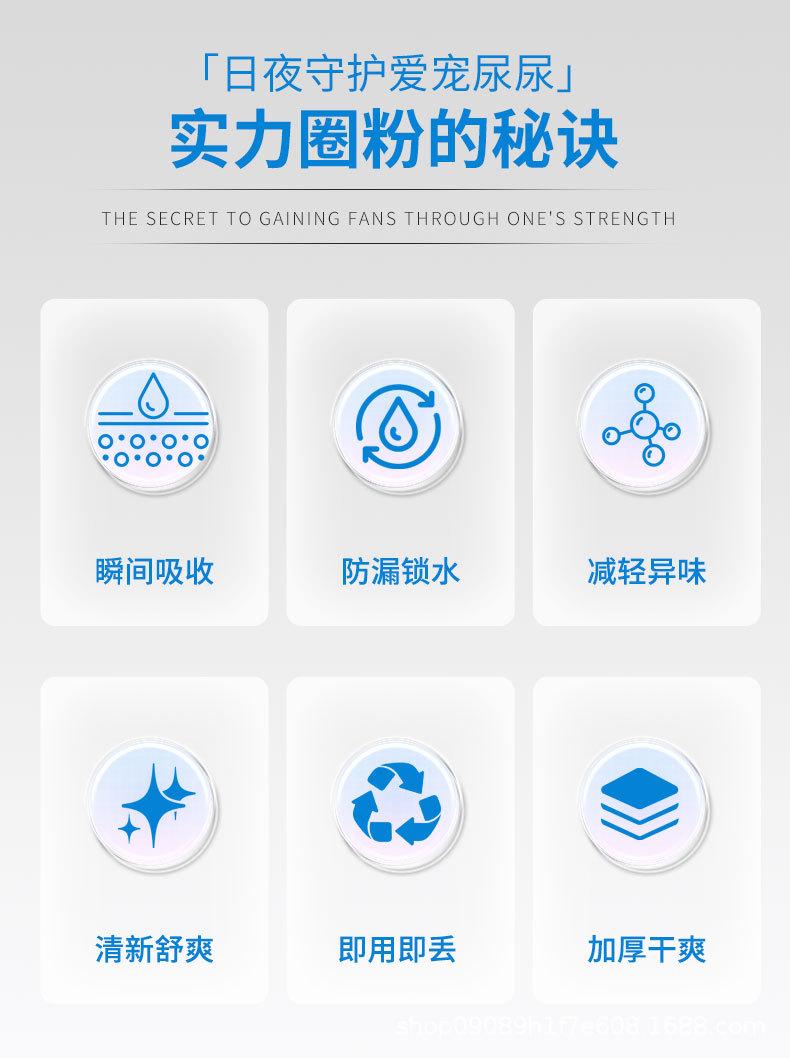 「日夜守护爱宠尿尿」
实力圈粉的秘诀

THE SECRET TO GAINING FANS THROUGH ONE'S STRENGTH

瞬间吸收

防漏锁水

减轻异味

清新舒爽

即用即丢

加厚干爽

shop09089h1f7e608.1688.com