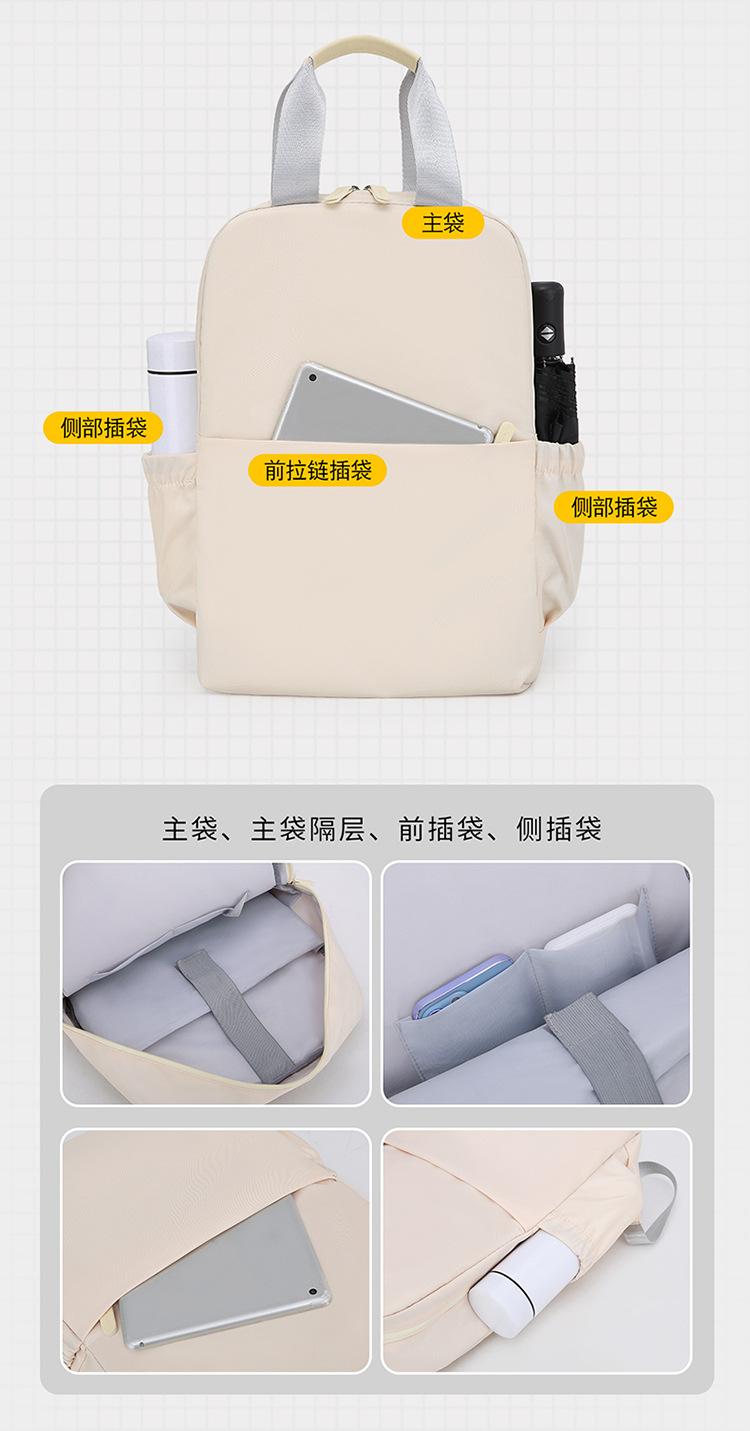 主袋

侧部插袋

前拉链插袋

侧部插袋

主袋、主袋隔层、前插袋、侧插袋