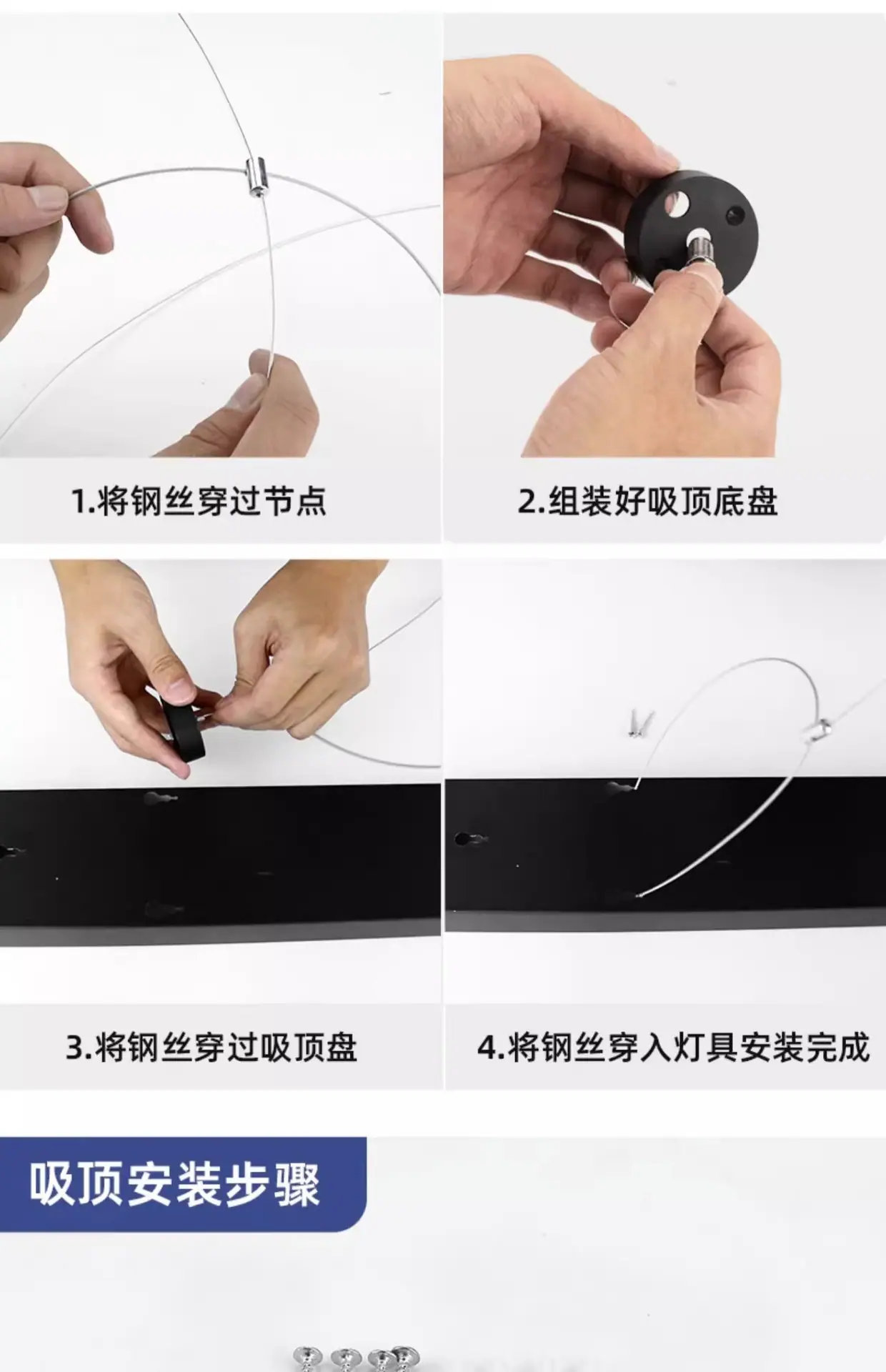 1.将钢丝穿过节点

2.组装好吸顶底盘

3.将钢丝穿过吸顶盘

4.将钢丝穿入灯具安装完成

吸顶安装步骤