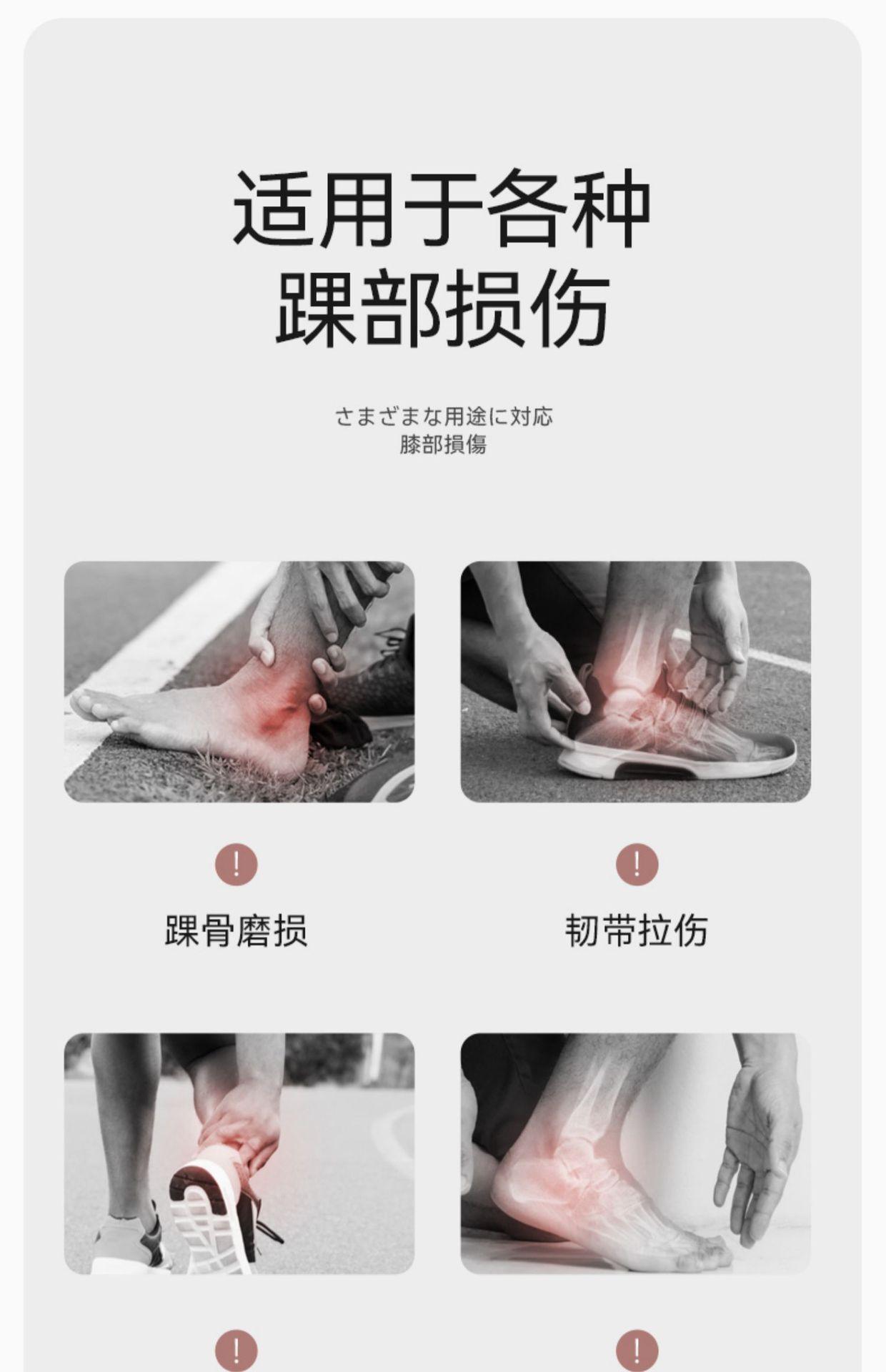 适用于各种
踝部损伤

さまざまな用途に対応
膝部損傷

!

踝骨磨损

!

韧带拉伤

!

!