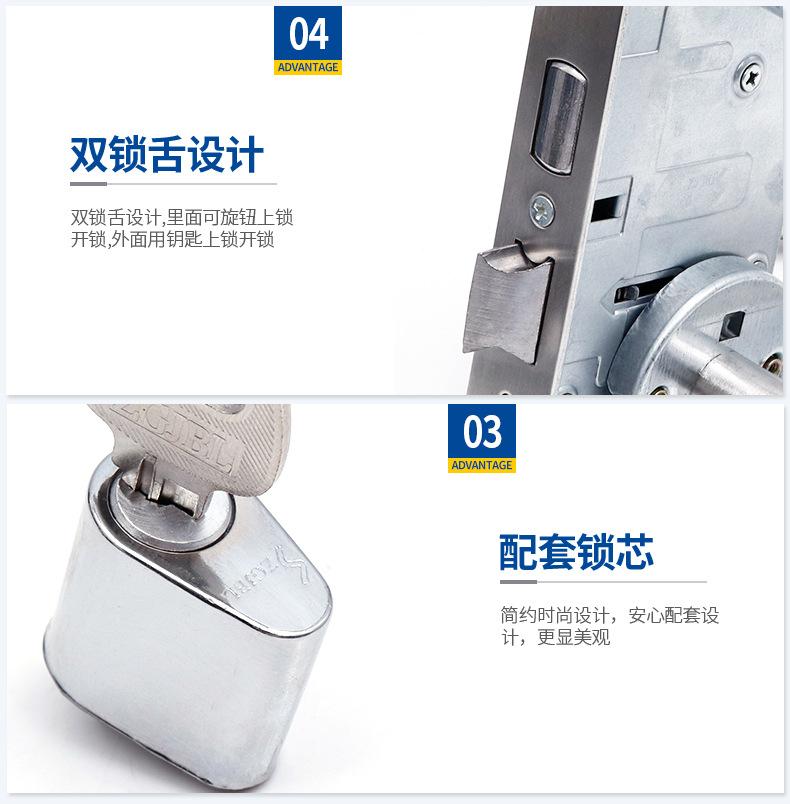 04
ADVANTAGE

双锁舌设计

双锁舌设计,里面可旋钮上锁开锁,外面用钥匙上锁开锁

03
ADVANTAGE

配套锁芯

简约时尚设计，安心配套设计，更显美观