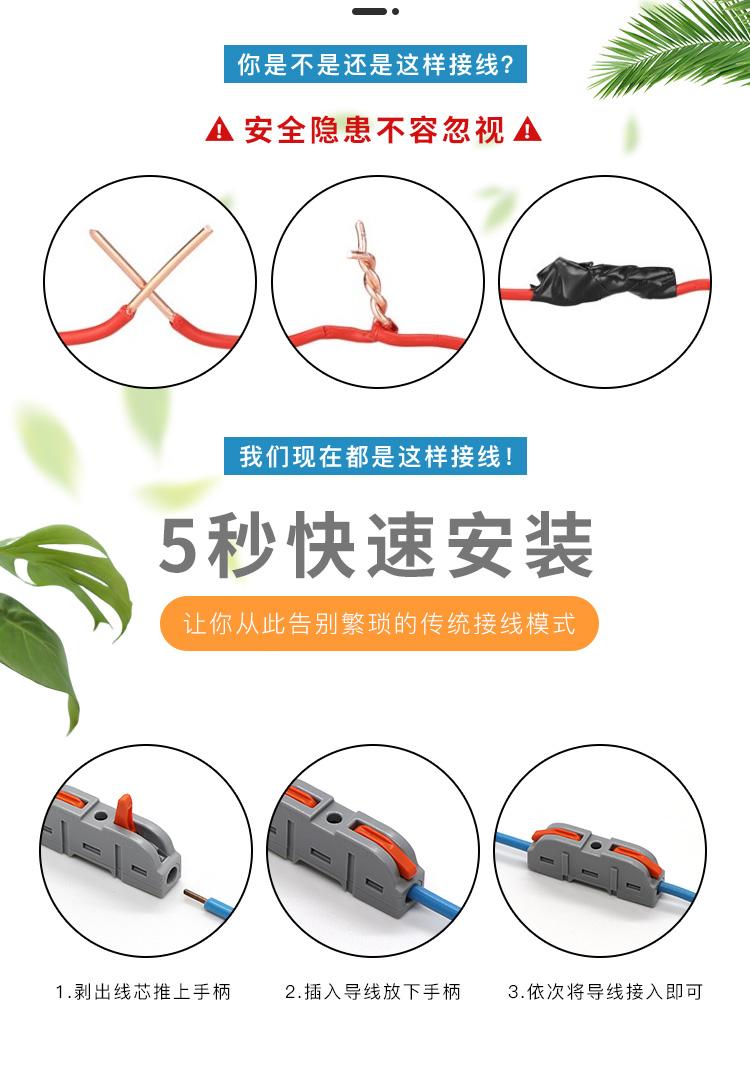 你是不是还是这样接线?

安全隐患不容忽视

我们现在都是这样接线!

5秒快速安装

让你从此告别繁琐的传统接线模式

1.剥出线芯推上手柄

2.插入导线放下手柄

3.依次将导线接入即可