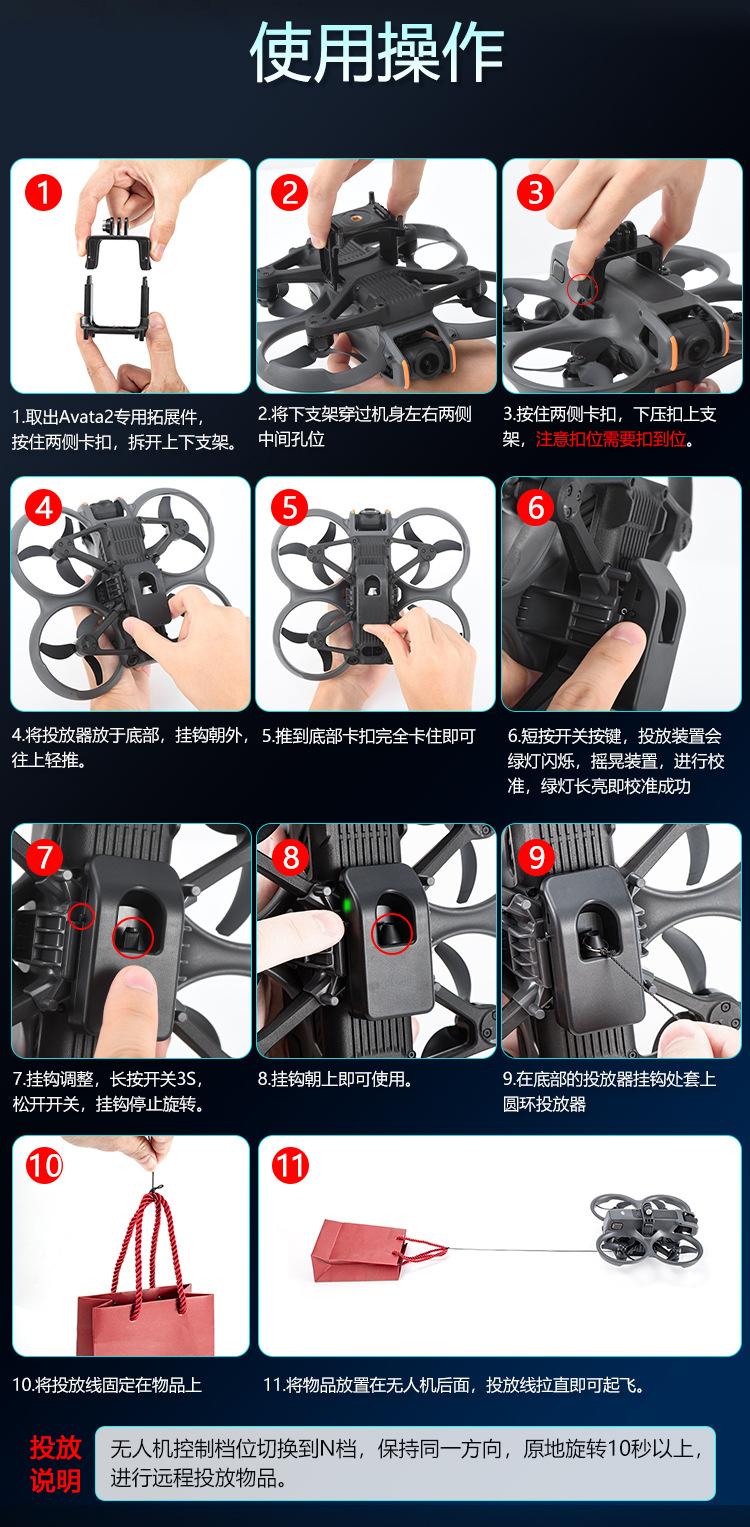 使用操作

1

1.取出Avata2专用拓展件，按住两侧卡扣，拆开上下支架。

2

2.将下支架穿过机身左右两侧中间孔位

3

3.按住两侧卡扣，下压扣上支架，注意扣位需要扣到位。

4

4.将投放器放于底部，挂钩朝外，往上轻推。

5

5.推到底部卡扣完全卡住即可

6

6.短按开关按键，投放装置会绿灯闪烁，摇晃装置，进行校准，绿灯长亮即校准成功

7

7.挂钩调整，长按开关3S，松开开关，挂钩停止旋转。

8

8.挂钩朝上即可使用。

9

9.在底部的投放器挂钩处套上圆环投放器

10

10.将投放线固定在物品上

11

11.将物品放置在无人机后面，投放线拉直即可起飞。

投放说明

无人机控制档位切换到N档，保持同一方向，原地旋转10秒以上，进行远程投放物品。