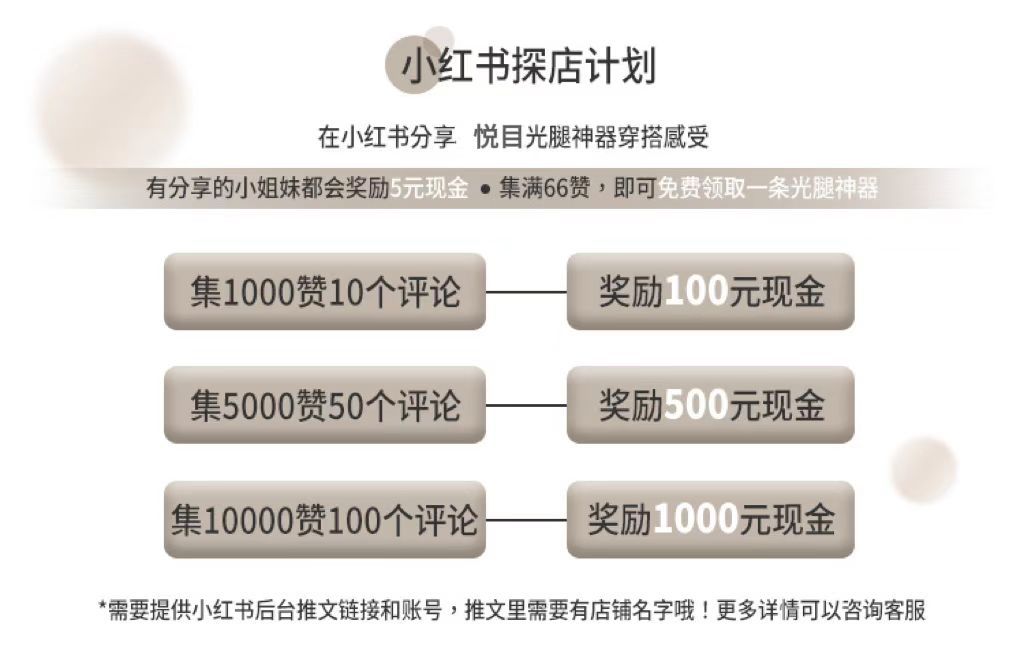 小红书探店计划

在小红书分享 悦目光腿神器穿搭感受

有分享的小姐妹都会奖励5元现金 • 集满66赞，即可免费领取一条光腿神器

集1000赞10个评论

奖励100元现金

集5000赞50个评论

奖励500元现金

集10000赞100个评论

奖励1000元现金

*需要提供小红书后台推文链接和账号，推文里需要有店铺名字哦！更多详情可以咨询客服