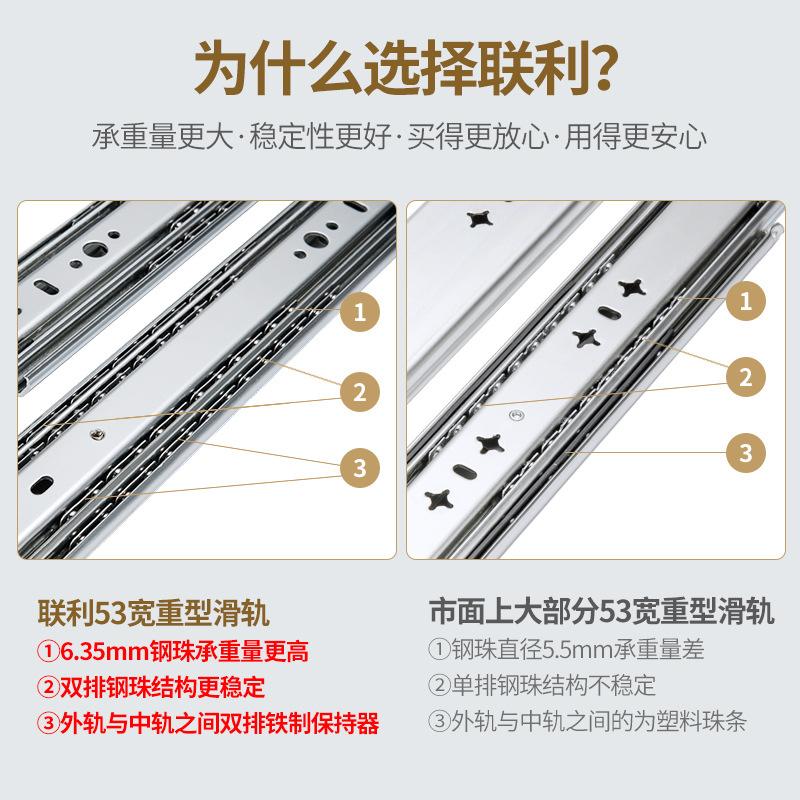 为什么选择联利?

承重量更大·稳定性更好·买得更放心·用得更安心

1
2
3

1
2
3

联利53宽重型滑轨
①6.35mm钢珠承重量更高
②双排钢珠结构更稳定
③外轨与中轨之间双排铁制保持器

市面上大部分53宽重型滑轨
①钢珠直径5.5mm承重量差
②单排钢珠结构不稳定
③外轨与中轨之间的为塑料珠条