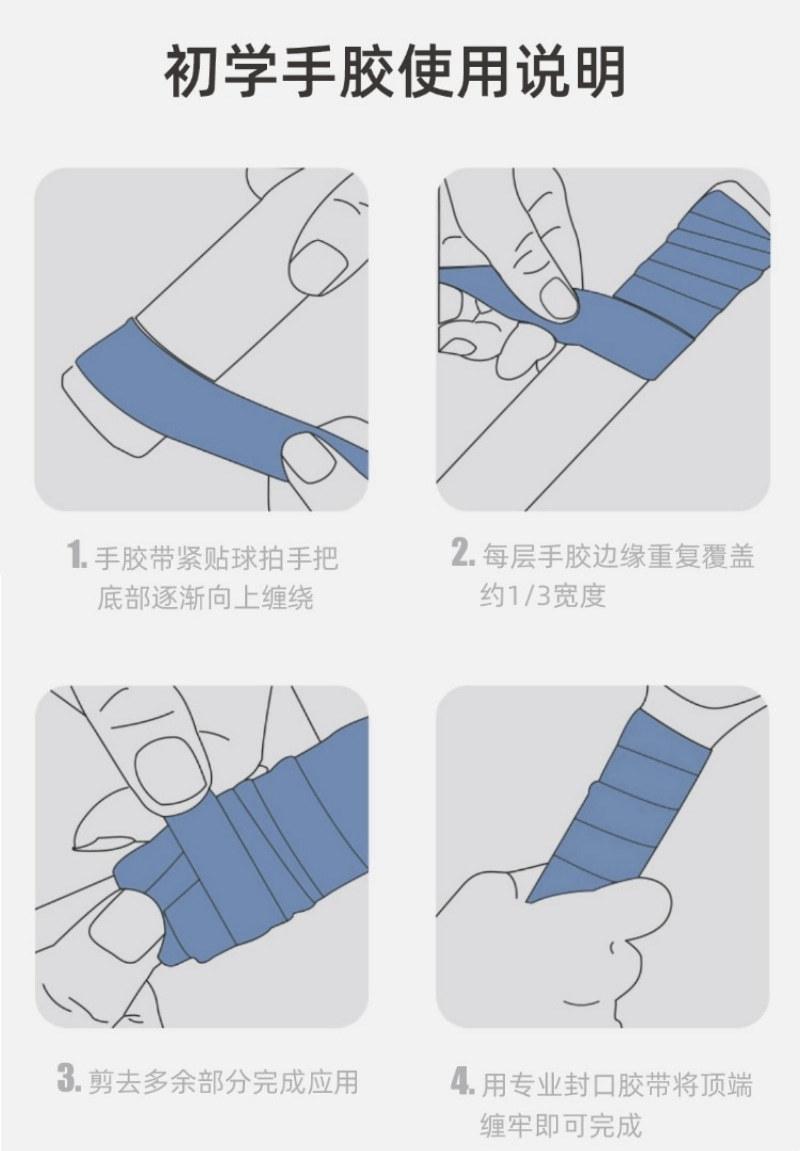 初学手胶使用说明

1. 手胶带紧贴球拍手把底部逐渐向上缠绕

2. 每层手胶边缘重复覆盖约1/3宽度

3. 剪去多余部分完成应用

4. 用专业封口胶带将顶端缠牢即可完成