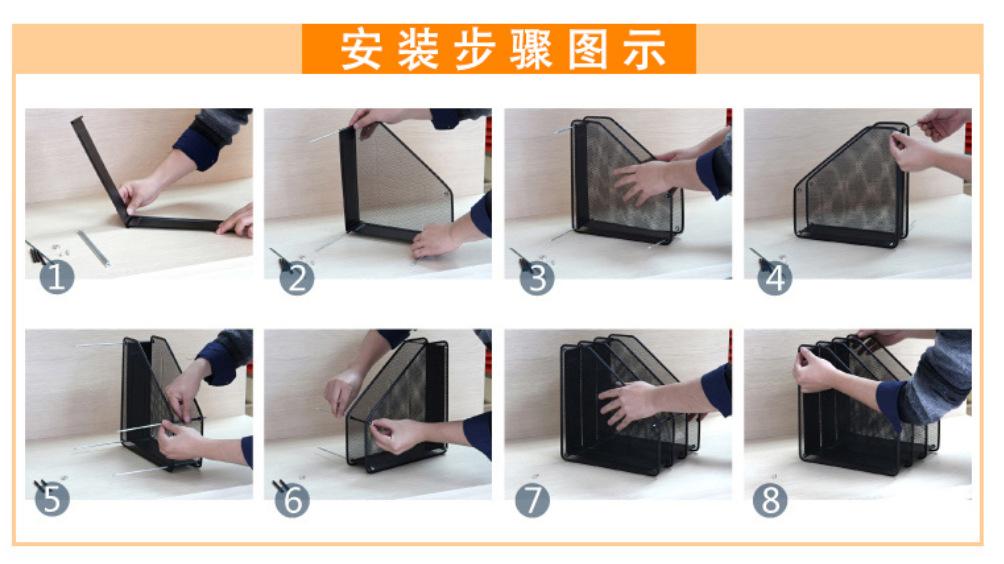 安装步骤图示

1

2

3

4

5

6

7

8