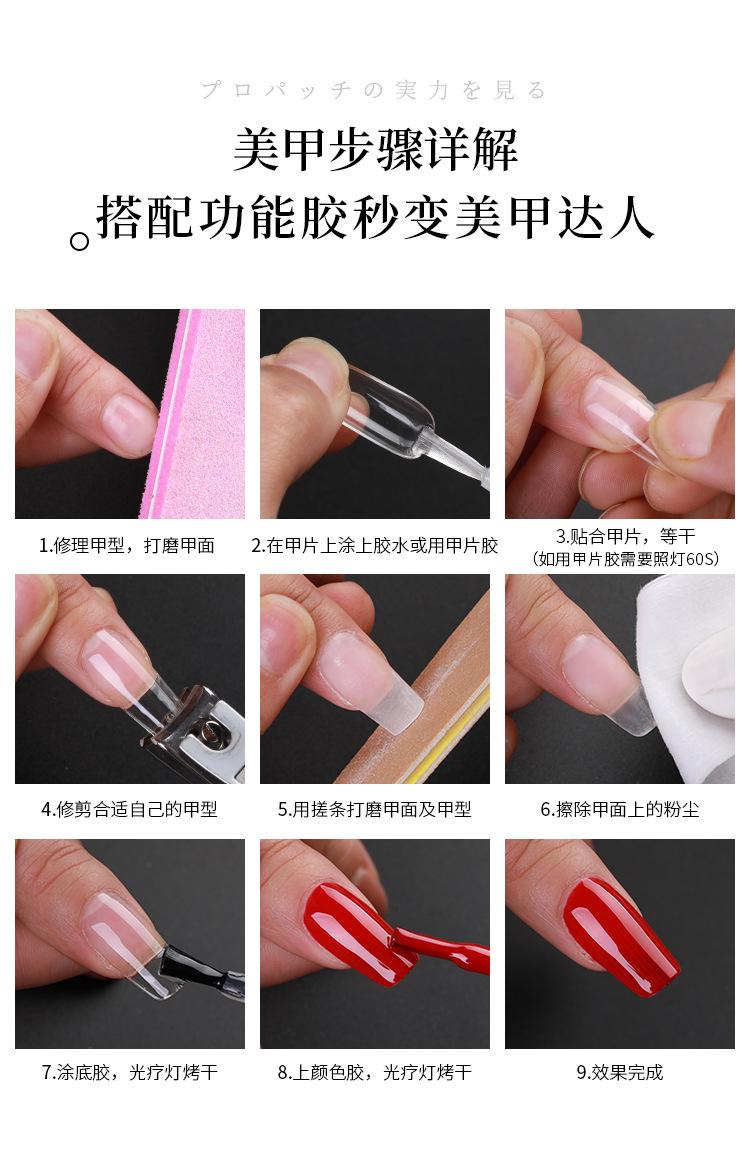 プロパッチの実力を見る

美甲步骤详解

搭配功能胶秒变美甲达人

1.修理甲型，打磨甲面

2.在甲片上涂上胶水或用甲片胶

3.贴合甲片，等干
（如用甲片胶需要照灯60S）

4.修剪合适自己的甲型

5.用搓条打磨甲面及甲型

6.擦除甲面上的粉尘

7.涂底胶，光疗灯烤干

8.上颜色胶，光疗灯烤干

9.效果完成