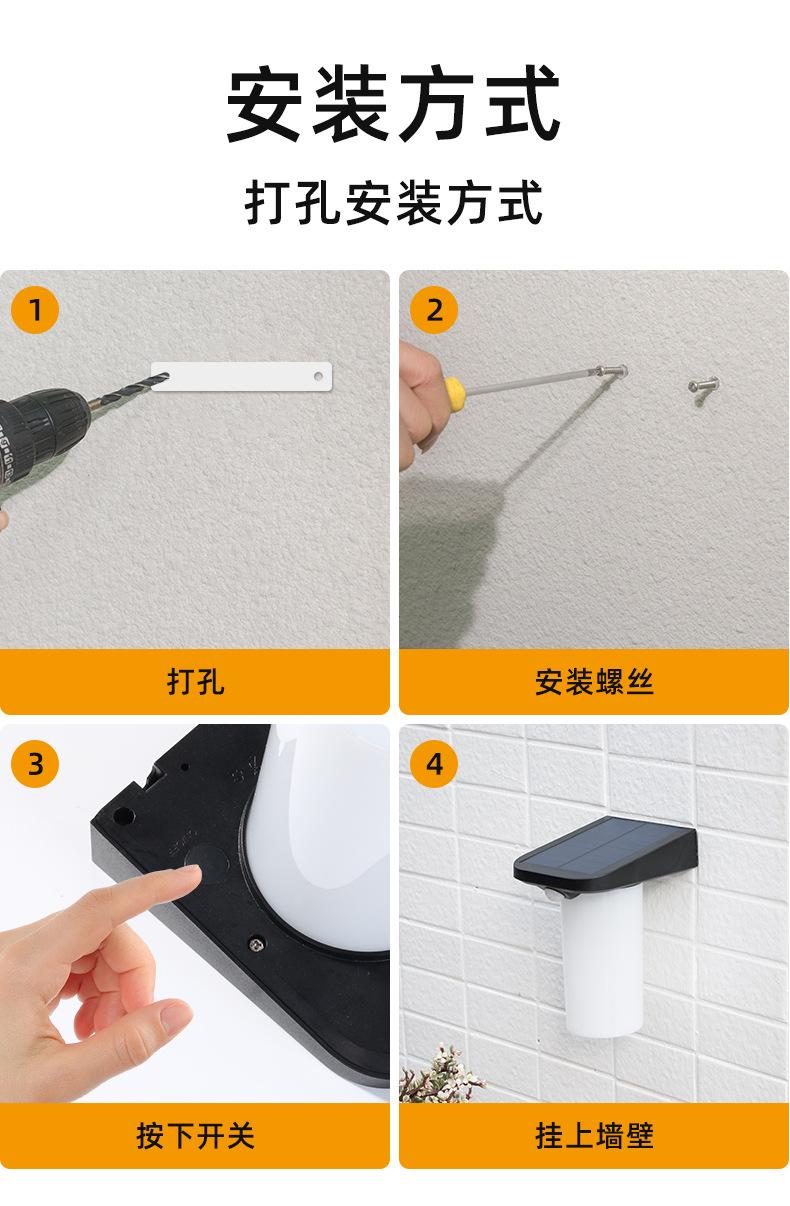 安装方式

打孔安装方式

1

打孔

2

安装螺丝

3

按下开关

4

挂上墙壁