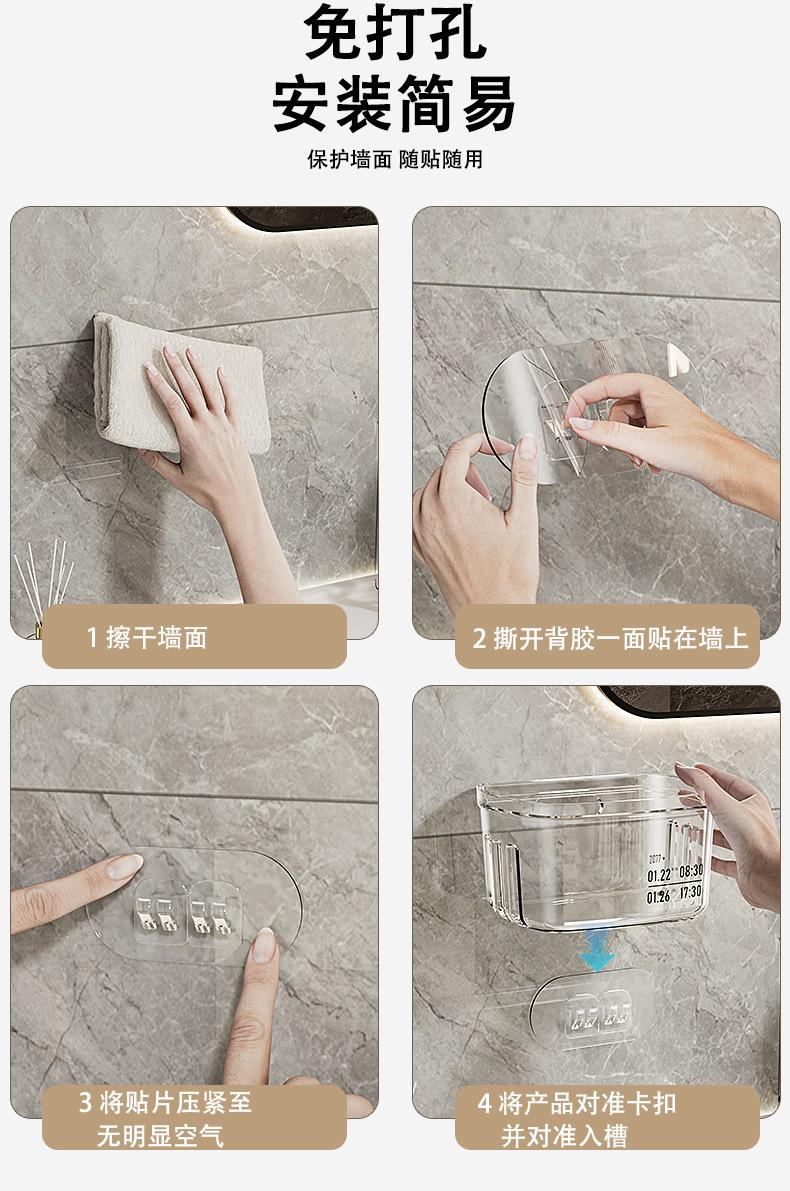 免打孔
安装简易

保护墙面 随贴随用

1 擦干墙面

2 撕开背胶一面贴在墙上

3 将贴片压紧至无明显空气

2077
01.22 08:30
01.26 17:30

4 将产品对准卡扣并对准入槽