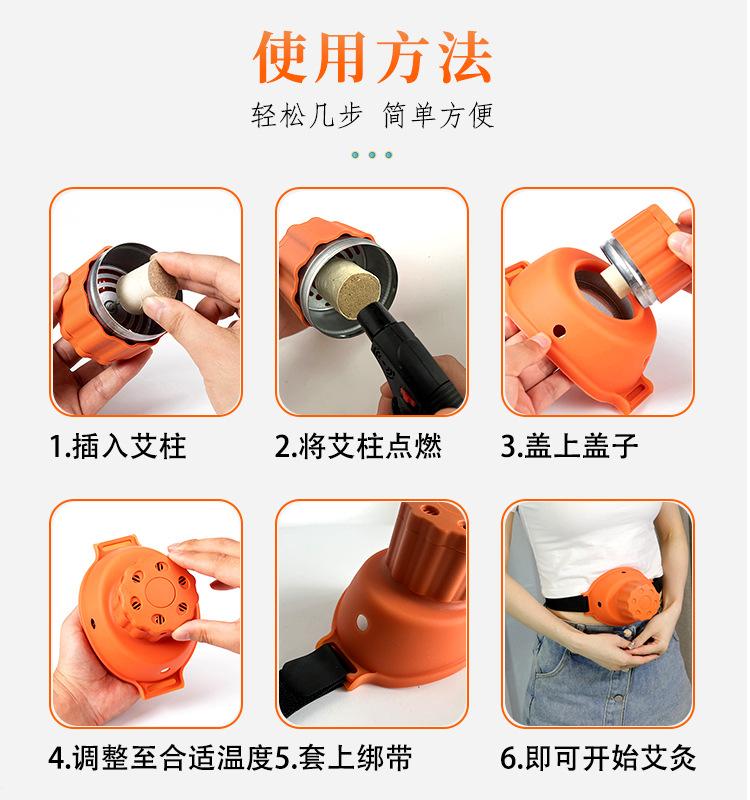 使用方法

轻松几步 简单方便

1.插入艾柱

2.将艾柱点燃

3.盖上盖子

4.调整至合适温度

5.套上绑带

6.即可开始艾灸