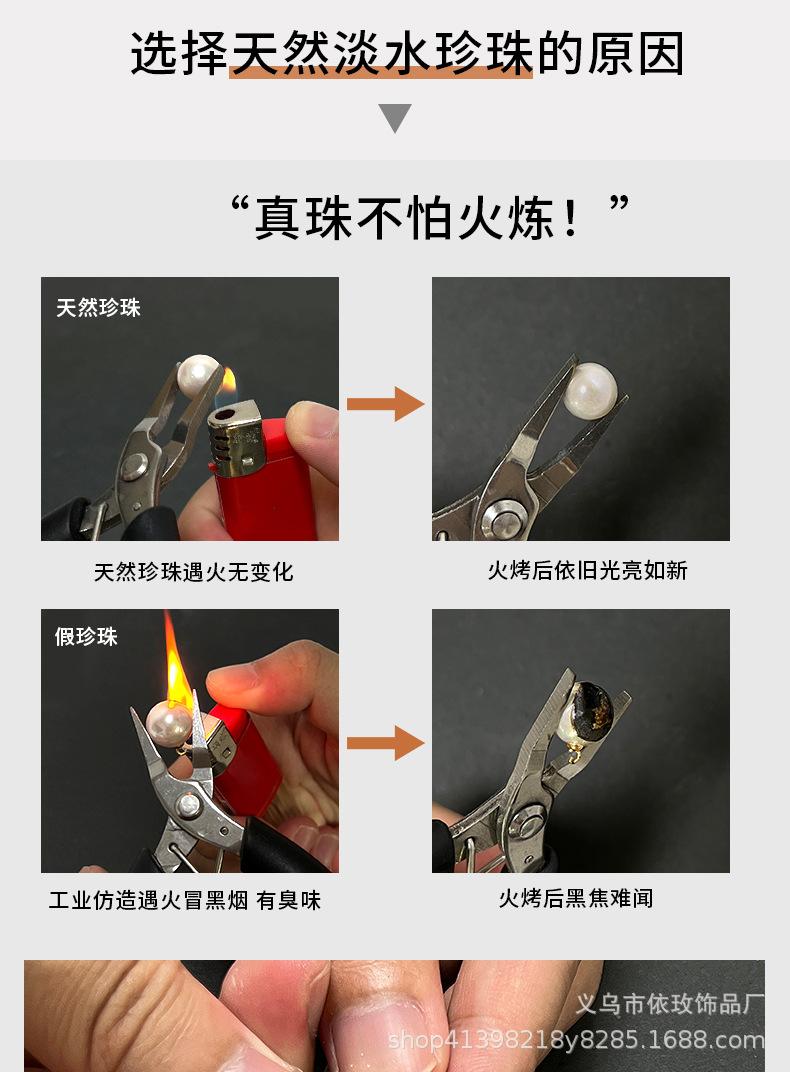 选择天然淡水珍珠的原因

“真珠不怕火炼！”

天然珍珠

天然珍珠遇火无变化

火烤后依旧光亮如新

假珍珠

工业仿造遇火冒黑烟 有臭味

火烤后黑焦难闻

义乌市依玫饰品厂
shop41398218y8285.1688.com