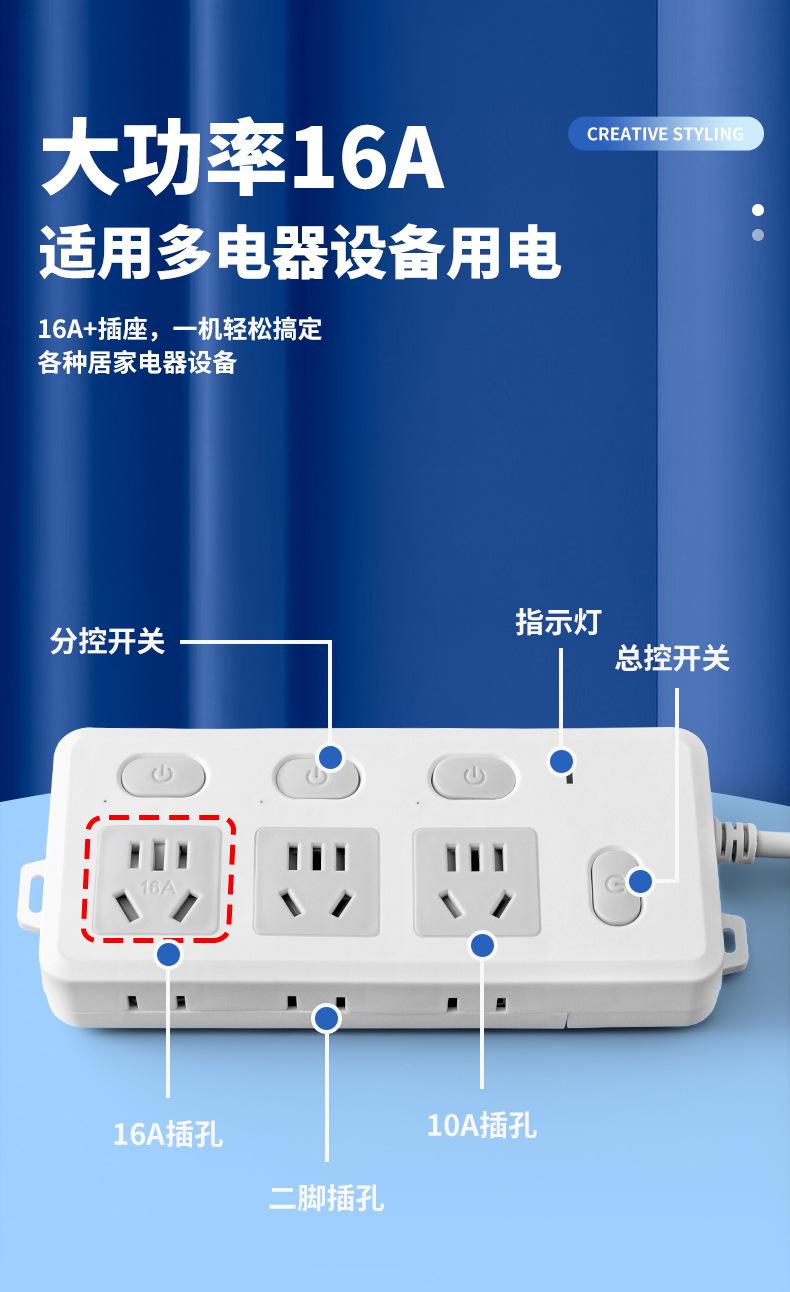 大功率16A

CREATIVE STYLING

适用多电器设备用电

16A+插座，一机轻松搞定
各种居家电器设备

分控开关

指示灯

总控开关

16A

16A插孔

10A插孔

二脚插孔