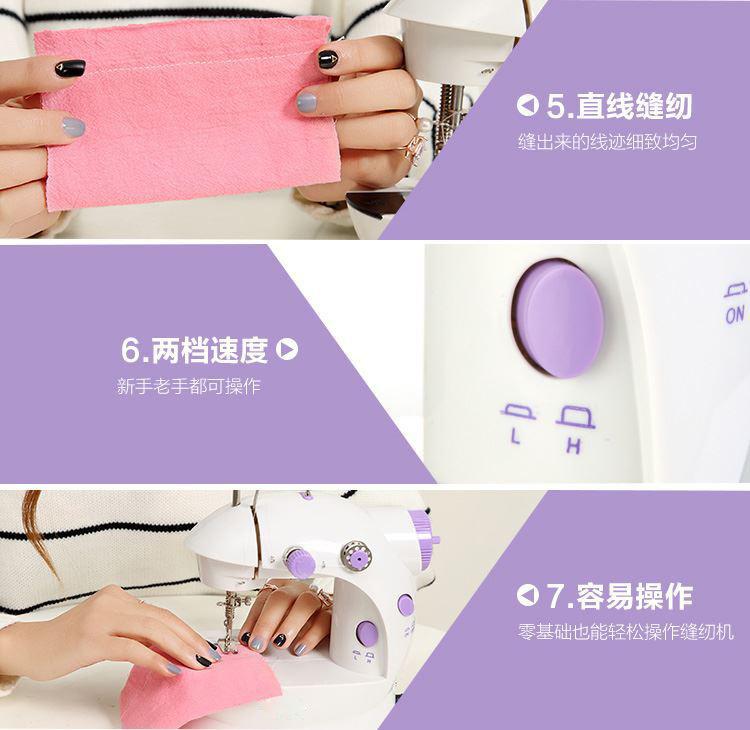 5.直线缝纫
缝出来的线迹细致均匀

6.两档速度
新手老手都可操作

ON

L H

7.容易操作
零基础也能轻松操作缝纫机