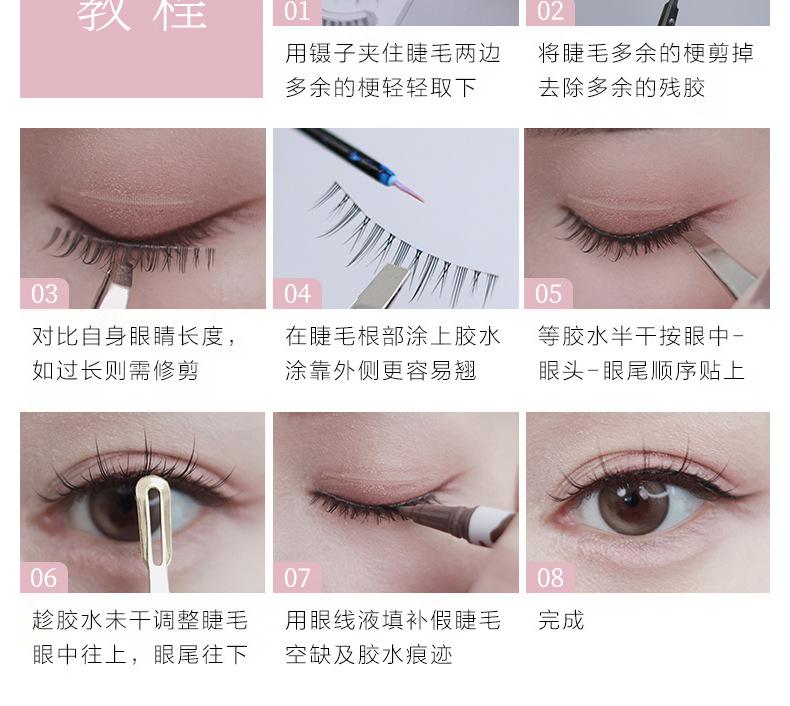 教程

01
用镊子夹住睫毛两边多余的梗轻轻取下

02
将睫毛多余的梗剪掉去除多余的残胶

03
对比自身眼睛长度，如过长则需修剪

04
在睫毛根部涂上胶水涂靠外侧更容易翘

05
等胶水半干按眼中-眼头-眼尾顺序贴上

06
趁胶水未干调整睫毛眼中往上，眼尾往下

07
用眼线液填补假睫毛空缺及胶水痕迹

08
完成