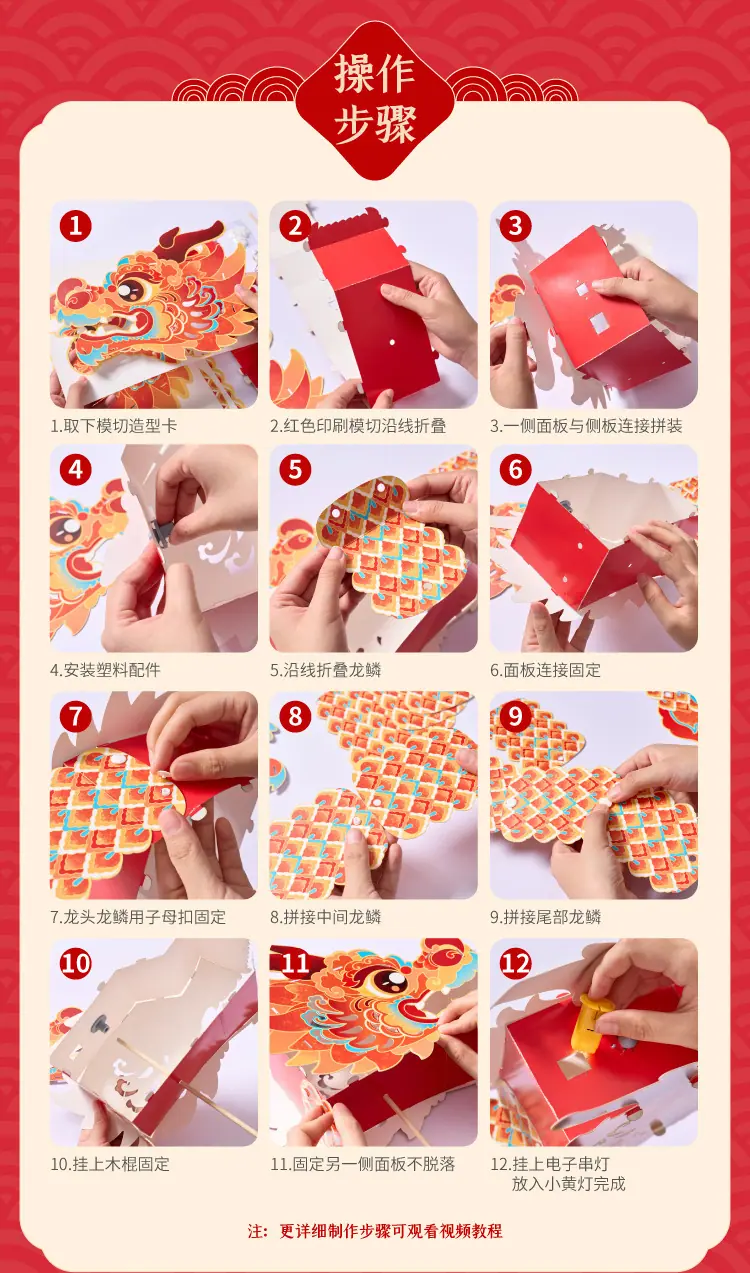 操作步骤

1

1.取下模切造型卡

2

2.红色印刷模切沿线折叠

3

3.一侧面板与侧板连接拼装

4

4.安装塑料配件

5

5.沿线折叠龙鳞

6

6.面板连接固定

7

7.龙头龙鳞用子母扣固定

8

8.拼接中间龙鳞

9

9.拼接尾部龙鳞

10

10.挂上木棍固定

11

11.固定另一侧面板不脱落

12

12.挂上电子串灯 放入小黄灯完成

注：更详细制作步骤可观看视频教程