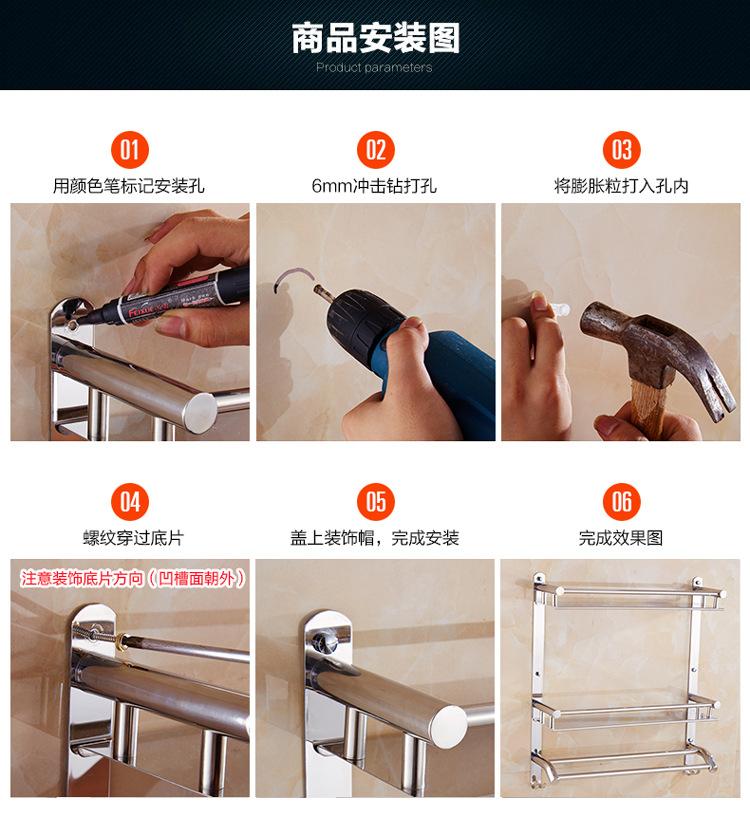 商品安装图
Product parameters

01
用颜色笔标记安装孔

02
6mm冲击钻打孔

03
将膨胀粒打入孔内

04
螺纹穿过底片
注意装饰底片方向（凹槽面朝外）

05
盖上装饰帽，完成安装

06
完成效果图