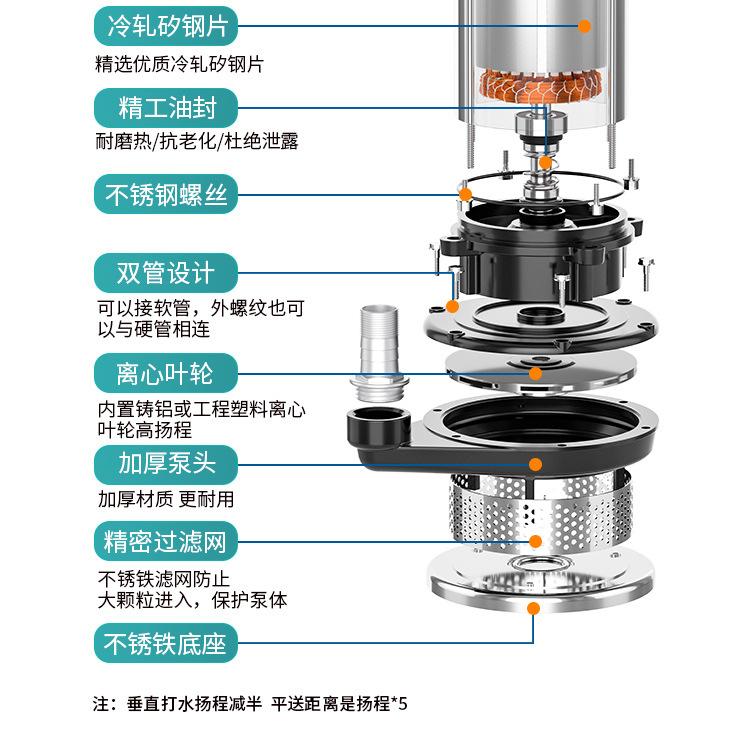 冷轧矽钢片

精选优质冷轧矽钢片

精工油封

耐磨热/抗老化/杜绝泄露

不锈钢螺丝

双管设计

可以接软管，外螺纹也可以与硬管相连

离心叶轮

内置铸铝或工程塑料离心叶轮高扬程

加厚泵头

加厚材质 更耐用

精密过滤网

不锈铁滤网防止大颗粒进入，保护泵体

不锈铁底座

注：垂直打水扬程减半 平送距离是扬程*5