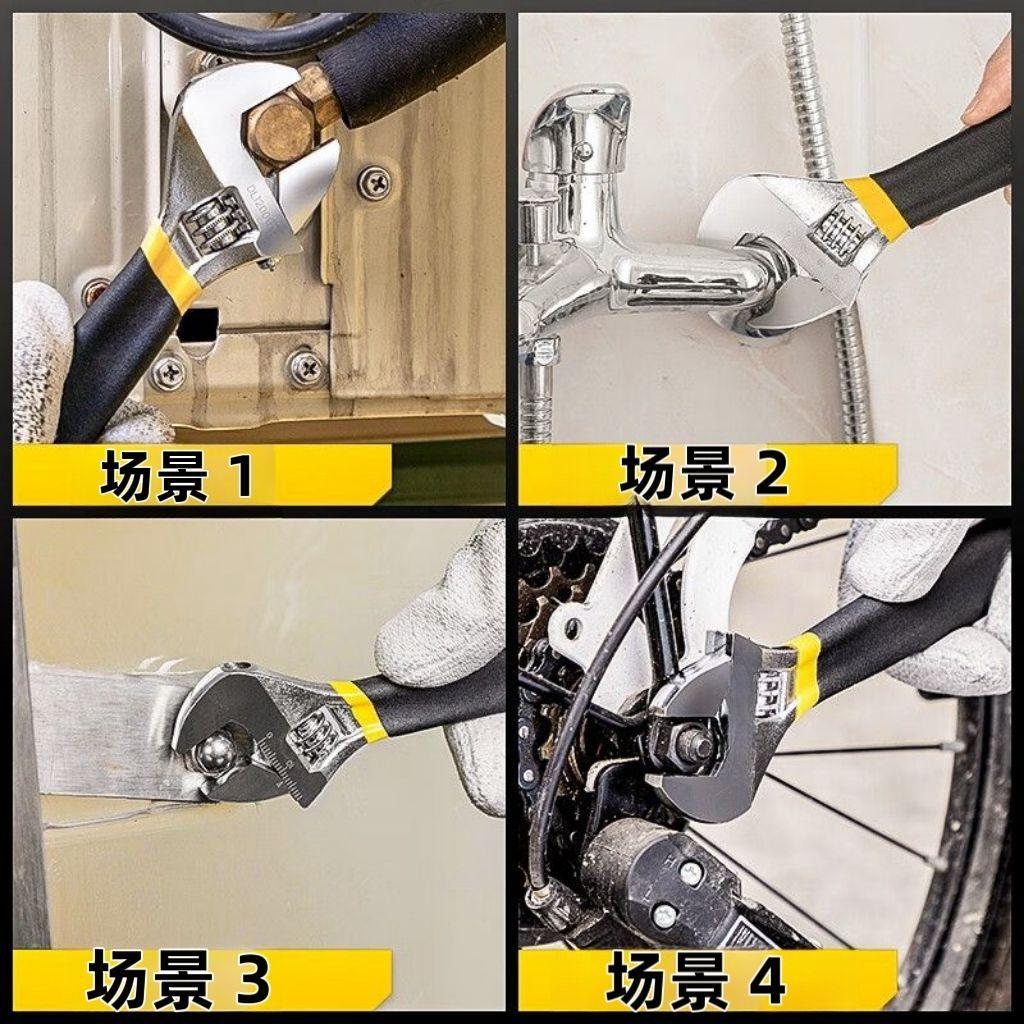 场景 1

场景 2

场景 3

场景 4