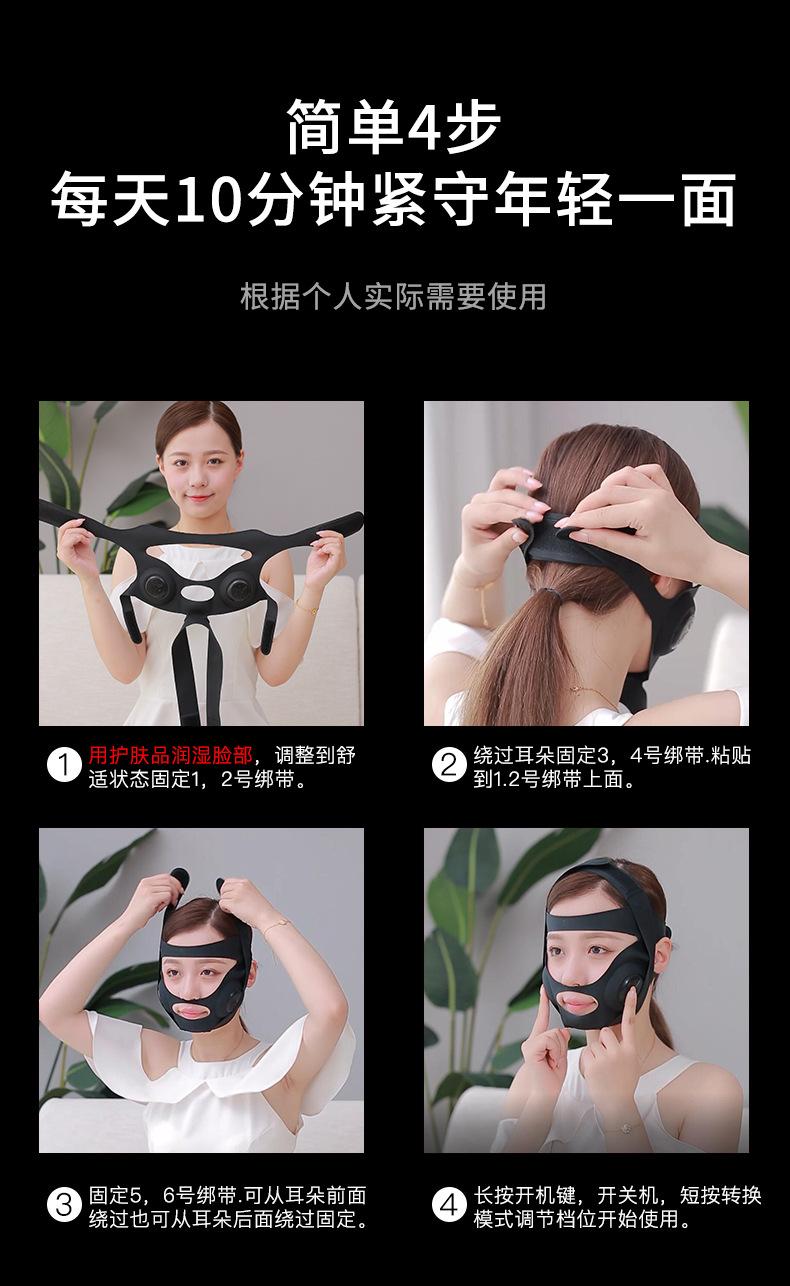 简单4步
每天10分钟紧守年轻一面

根据个人实际需要使用

1 用护肤品润湿脸部，调整到舒适状态固定1，2号绑带。

2 绕过耳朵固定3，4号绑带.粘贴到1.2号绑带上面。

3 固定5，6号绑带.可从耳朵前面绕过也可从耳朵后面绕过固定。

4 长按开机键，开关机，短按转换模式调节档位开始使用。