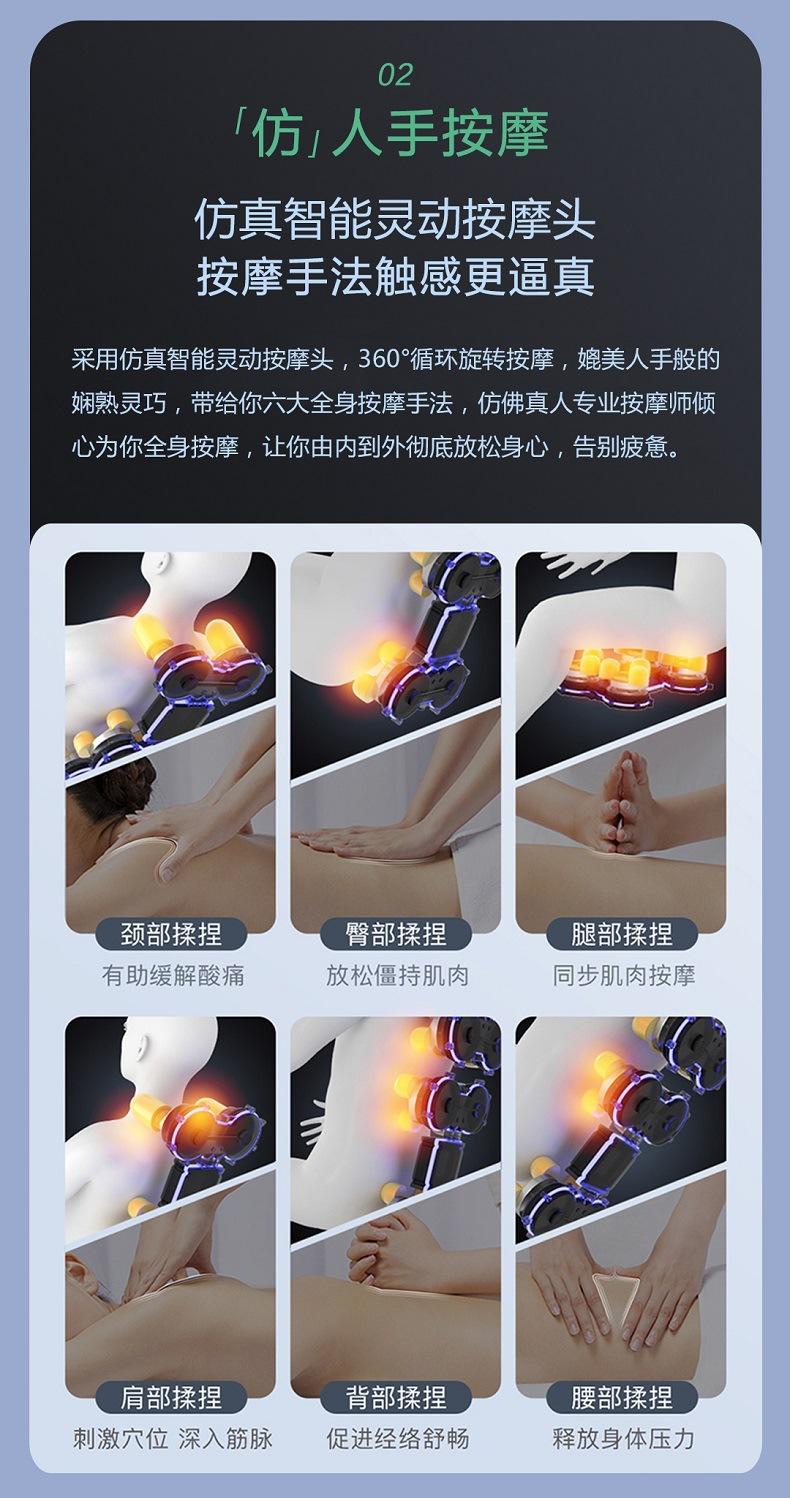 02

「仿」人手按摩

仿真智能灵动按摩头
按摩手法触感更逼真

采用仿真智能灵动按摩头，360°循环旋转按摩，媲美人手般的娴熟灵巧，带给你六大全身按摩手法，仿佛真人专业按摩师倾心为你全身按摩，让你由内到外彻底放松身心，告别疲惫。

颈部揉捏
有助缓解酸痛

臀部揉捏
放松僵持肌肉

腿部揉捏
同步肌肉按摩

肩部揉捏
刺激穴位 深入筋脉

背部揉捏
促进经络舒畅

腰部揉捏
释放身体压力