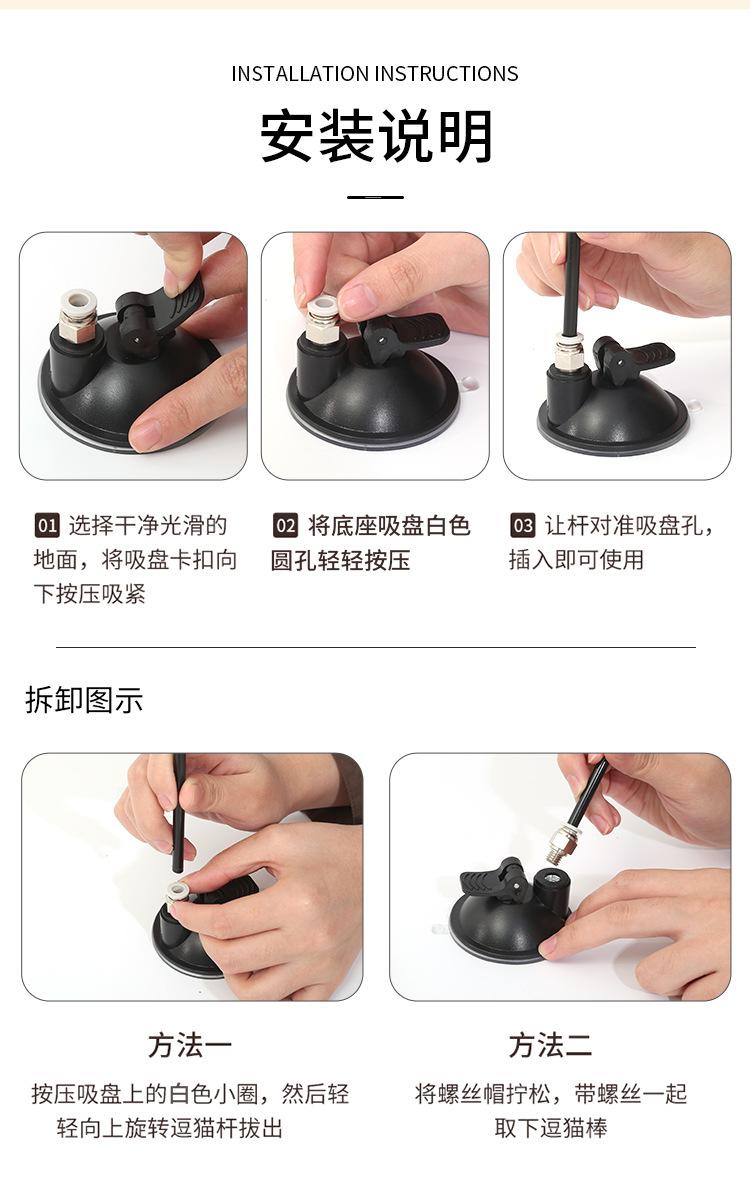 INSTALLATION INSTRUCTIONS

安装说明

01 选择干净光滑的地面，将吸盘卡扣向下按压吸紧

02 将底座吸盘白色圆孔轻轻按压

03 让杆对准吸盘孔，插入即可使用

拆卸图示

方法一

按压吸盘上的白色小圈，然后轻轻向上旋转逗猫杆拔出

方法二

将螺丝帽拧松，带螺丝一起取下逗猫棒